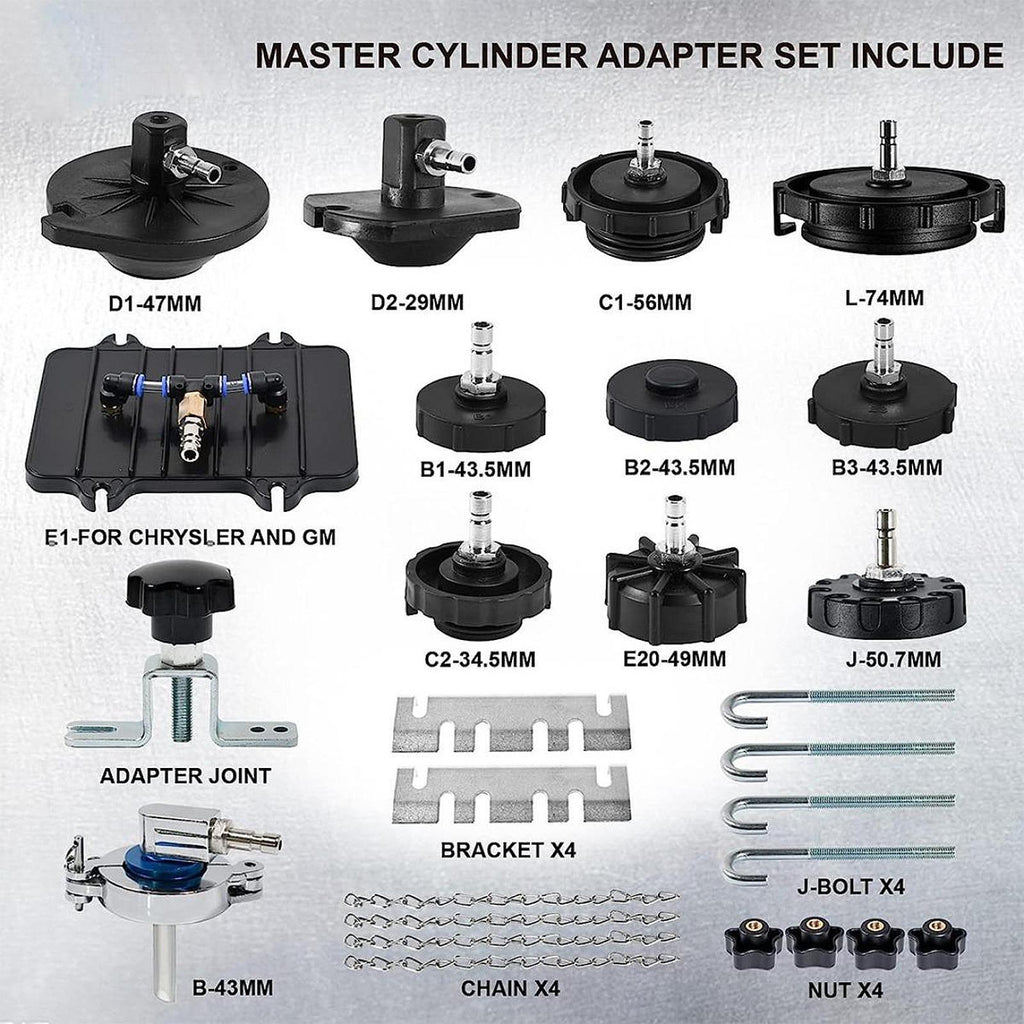 MASTER CYLINDER ADAPTER SET INCLUDE

D1-47MM

D2-29MM

C1-56MM

L-74MM

B1-43.5MM

B2-43.5MM

B3-43.5MM

E1-FOR CHRYSLER AND GM

C2-34.5MM

E20-49MM

J-50.7MM

ADAPTER JOINT

BRACKET X4

J-BOLT X4

B-43MM

CHAIN X4

NUT X4