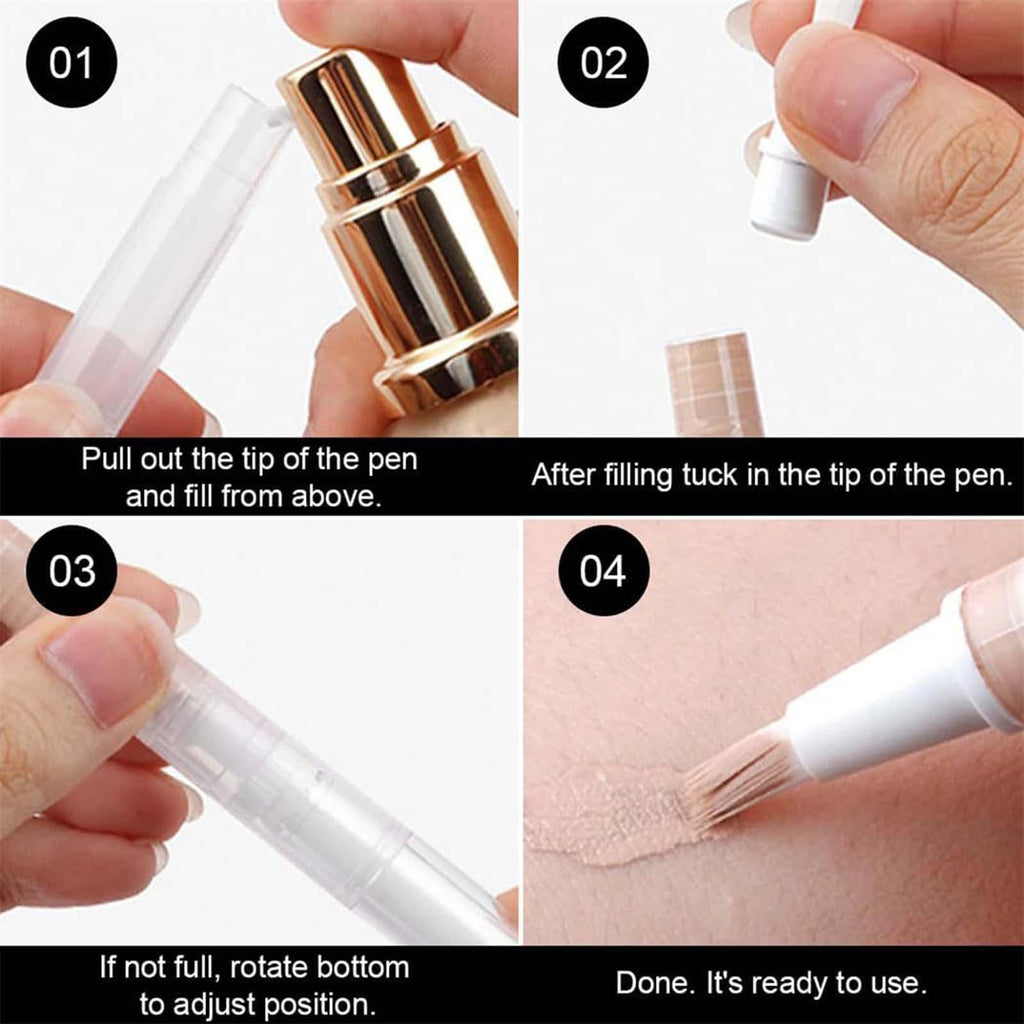 01

Pull out the tip of the pen and fill from above.

02

After filling tuck in the tip of the pen.

03

If not full, rotate bottom to adjust position.

04

Done. It's ready to use.