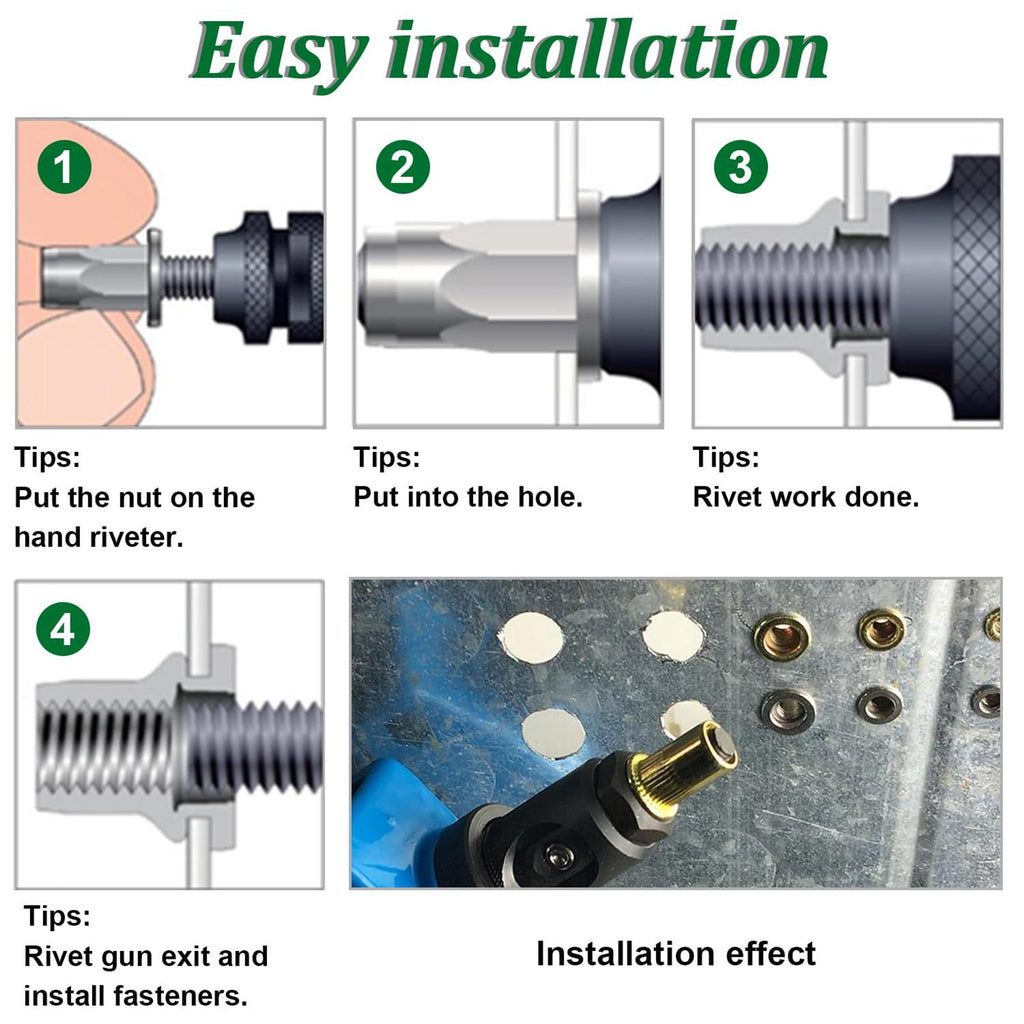 Easy installation

1

Tips:
Put the nut on the hand riveter.

2

Tips:
Put into the hole.

3

Tips:
Rivet work done.

4

Tips:
Rivet gun exit and install fasteners.

Installation effect