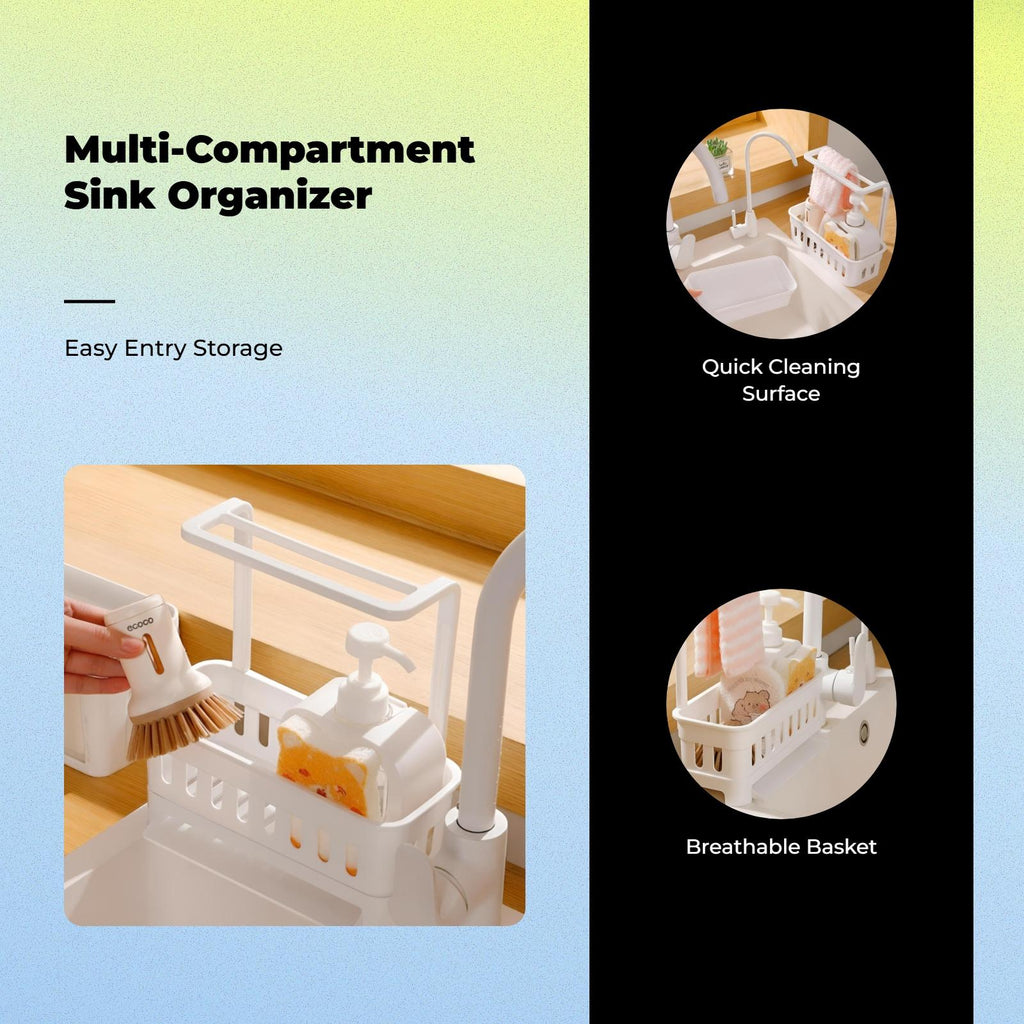 Multi-Compartment Sink Organizer

Easy Entry Storage

ecoco

Quick Cleaning Surface

Breathable Basket