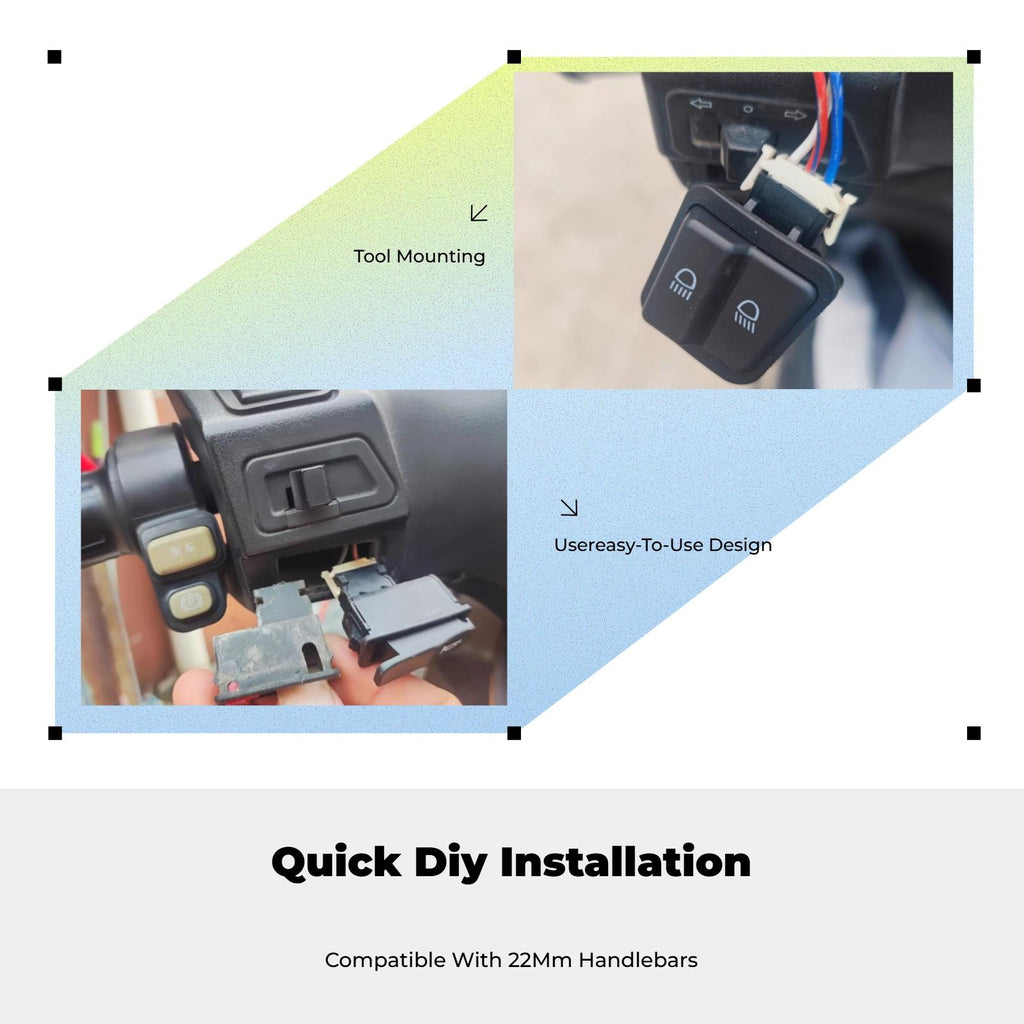 Tool Mounting

Usereasy-To-Use Design

Quick Diy Installation

Compatible With 22Mm Handlebars