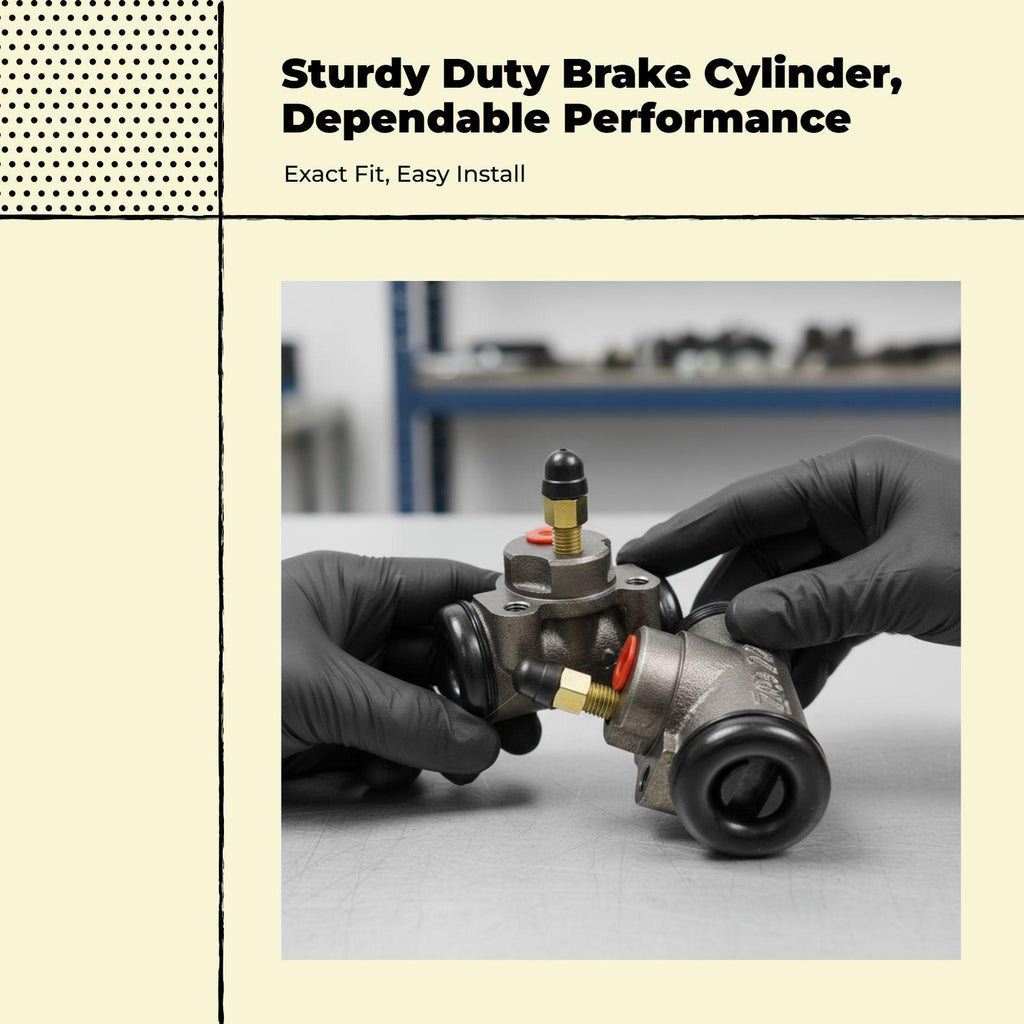 Sturdy Duty Brake Cylinder, Dependable Performance

Exact Fit, Easy Install