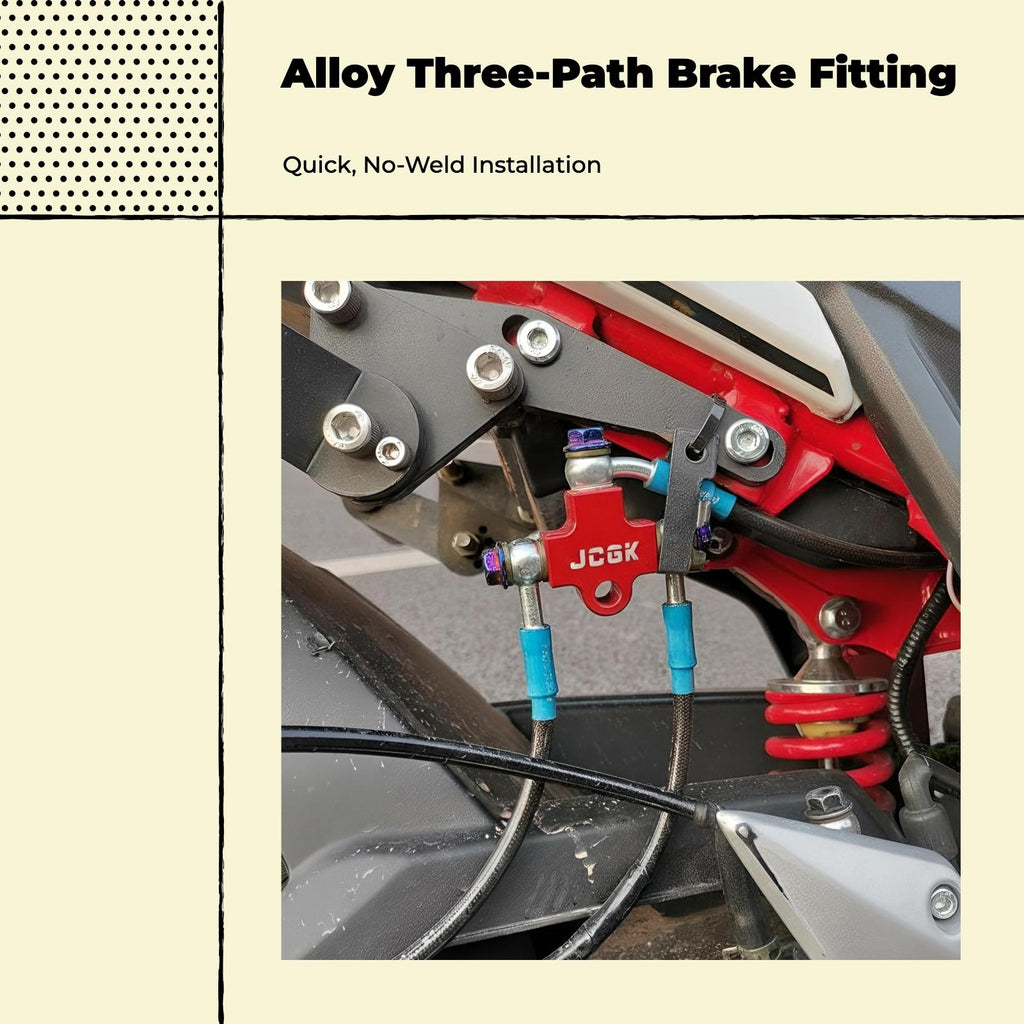 Alloy Three-Path Brake Fitting

Quick, No-Weld Installation

JCGK