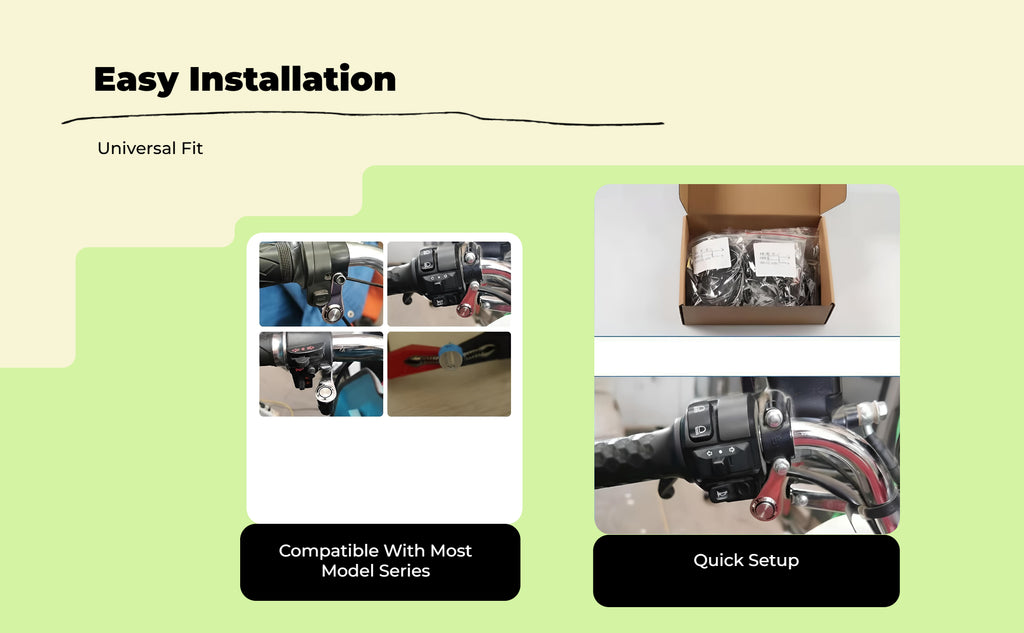 Easy Installation

Universal Fit

Compatible With Most Model Series

Quick Setup