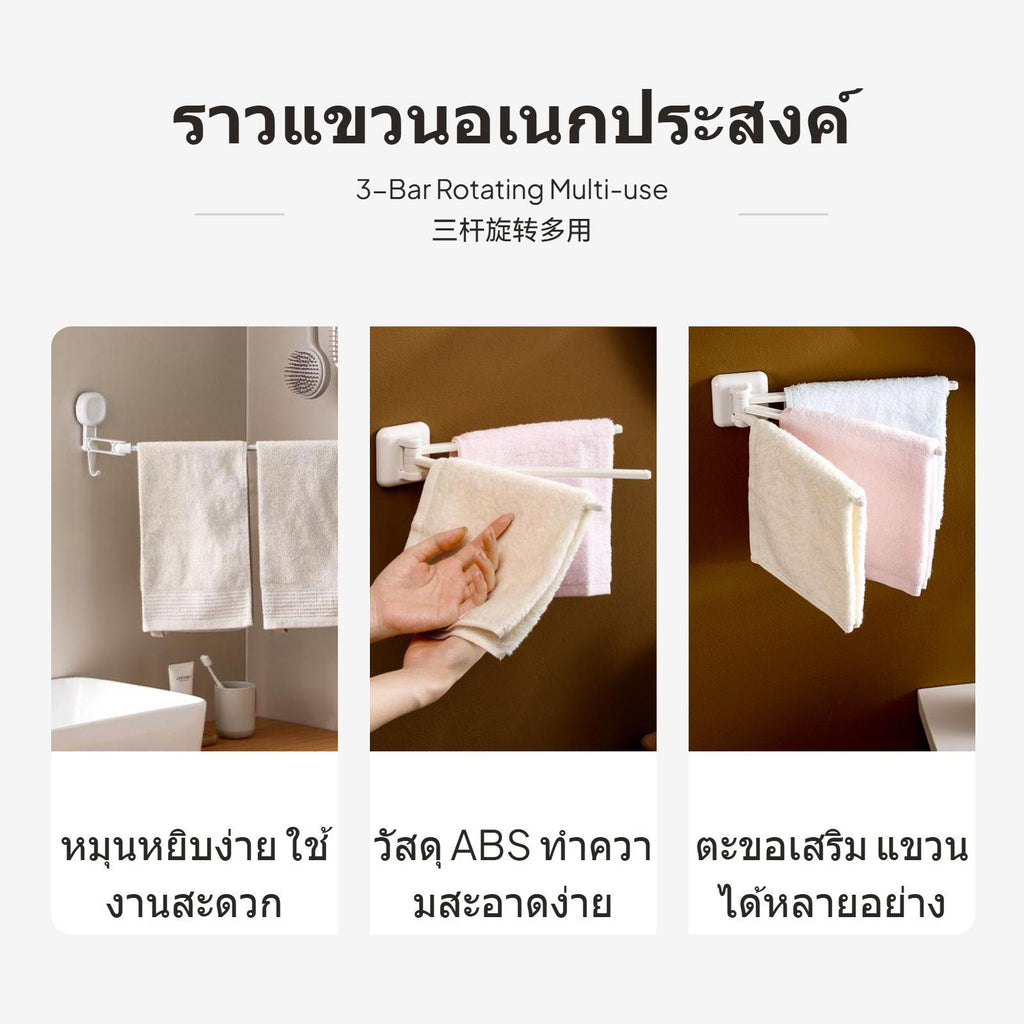 ราวแขวนอเนกประสงค์

3-Bar Rotating Multi-use
三杆旋转多用

หมุนหยิบง่าย ใช้งานสะดวก

วัสดุ ABS ทำความสะอาดง่าย

ตะขอเสริม แขวนได้หลายอย่าง