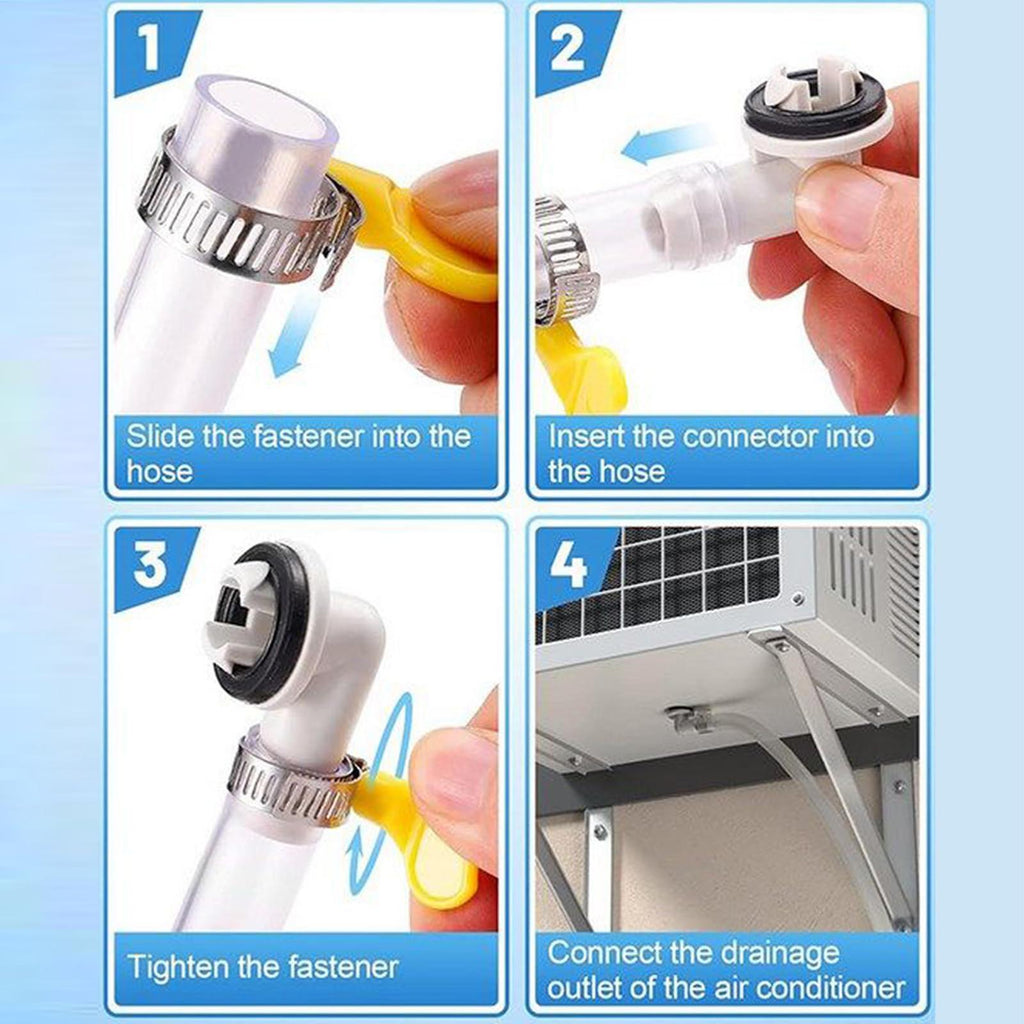 1

Slide the fastener into the hose

2

Insert the connector into the hose

3

Tighten the fastener

4

Connect the drainage outlet of the air conditioner