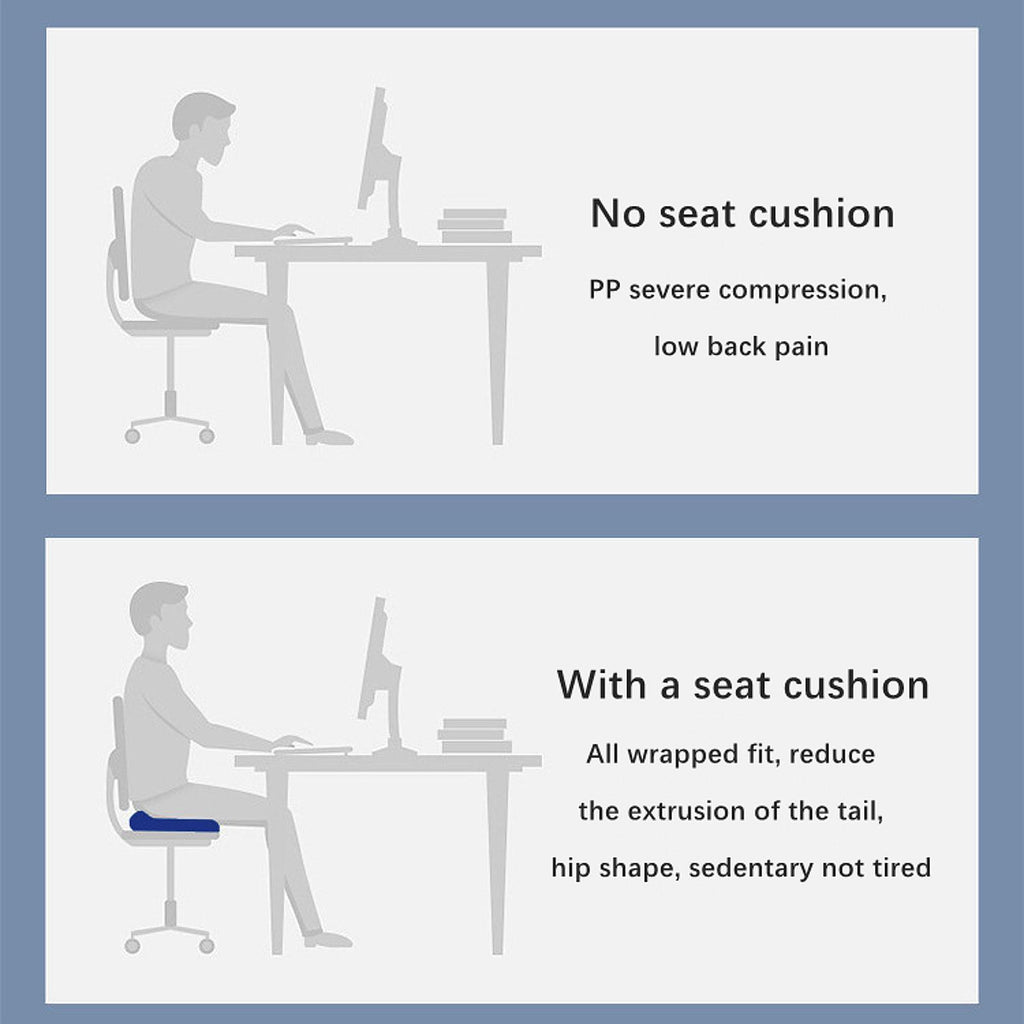 No seat cushion

PP severe compression,

low back pain

With a seat cushion

All wrapped fit, reduce

the extrusion of the tail,

hip shape, sedentary not tired