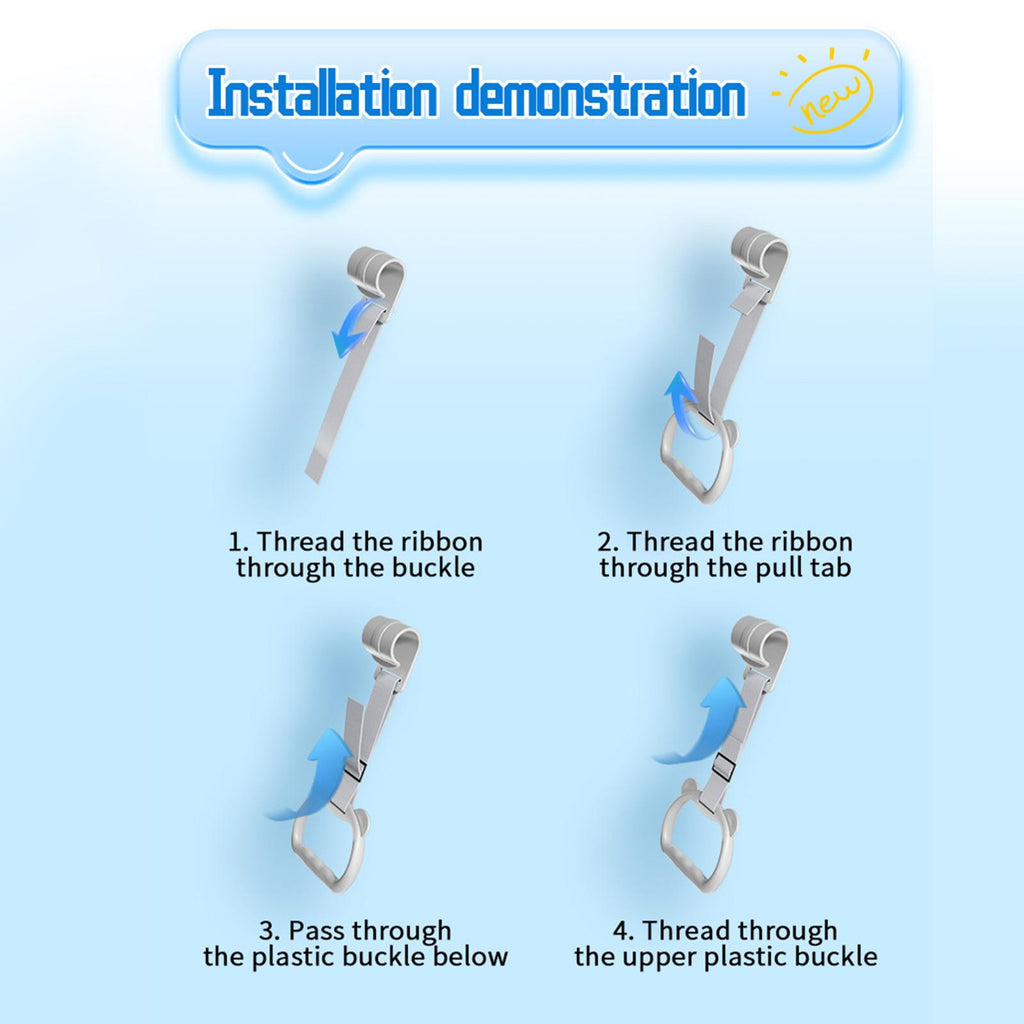 Installation demonstration

new

1. Thread the ribbon through the buckle

2. Thread the ribbon through the pull tab

3. Pass through the plastic buckle below

4. Thread through the upper plastic buckle