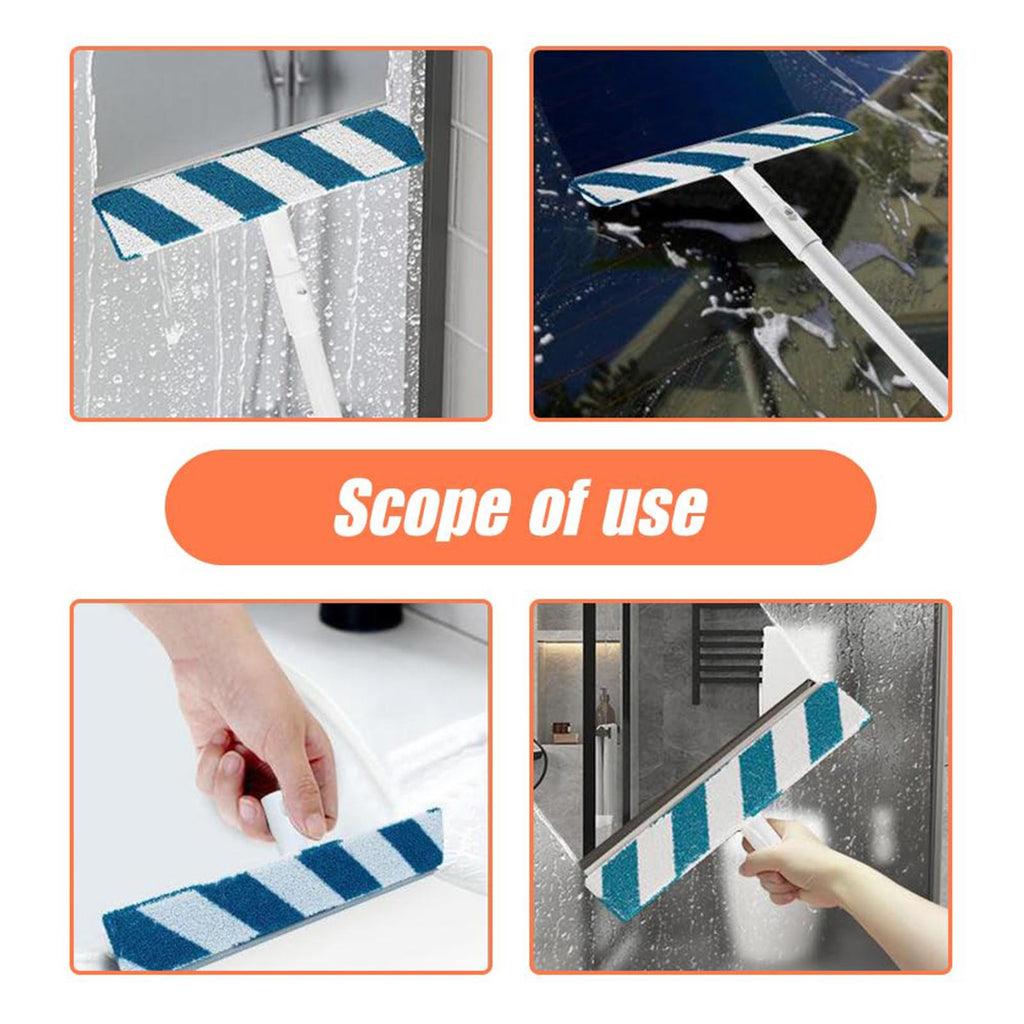 Scope of use