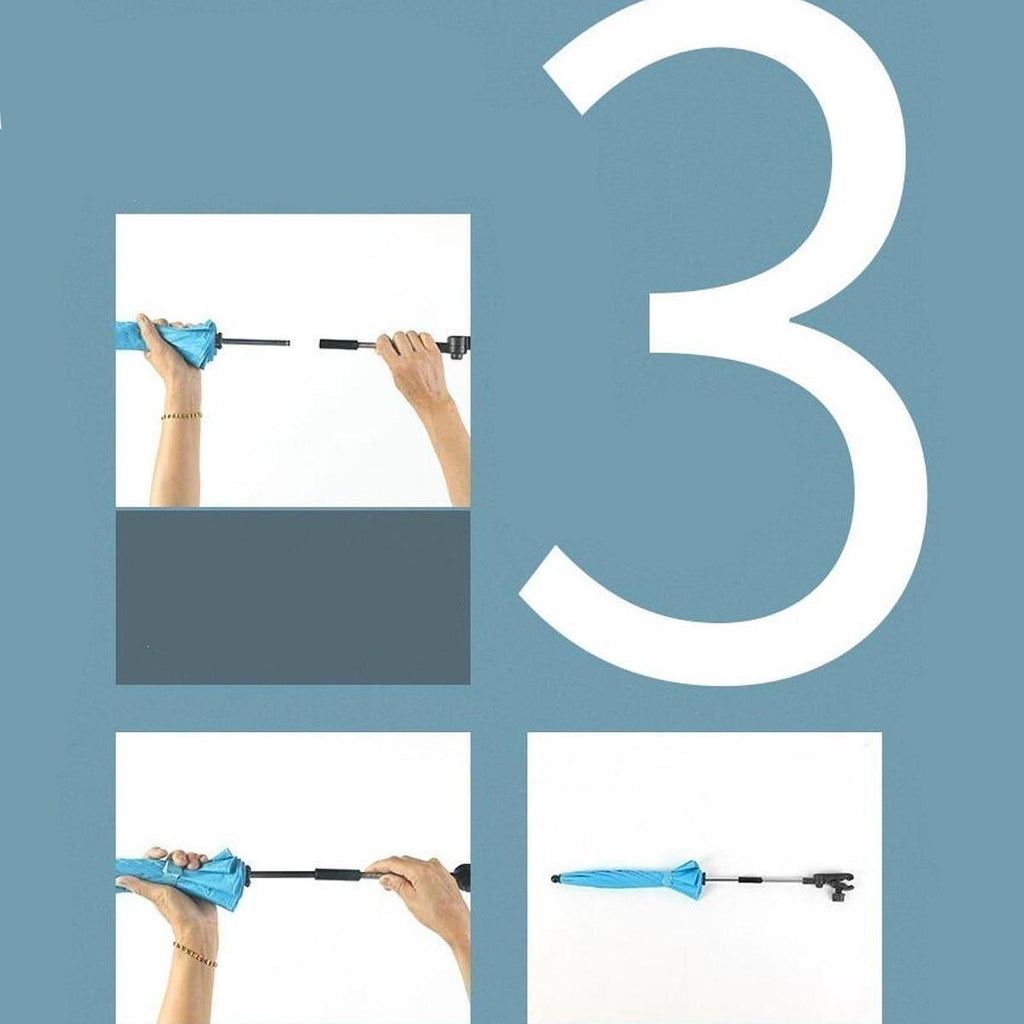 3