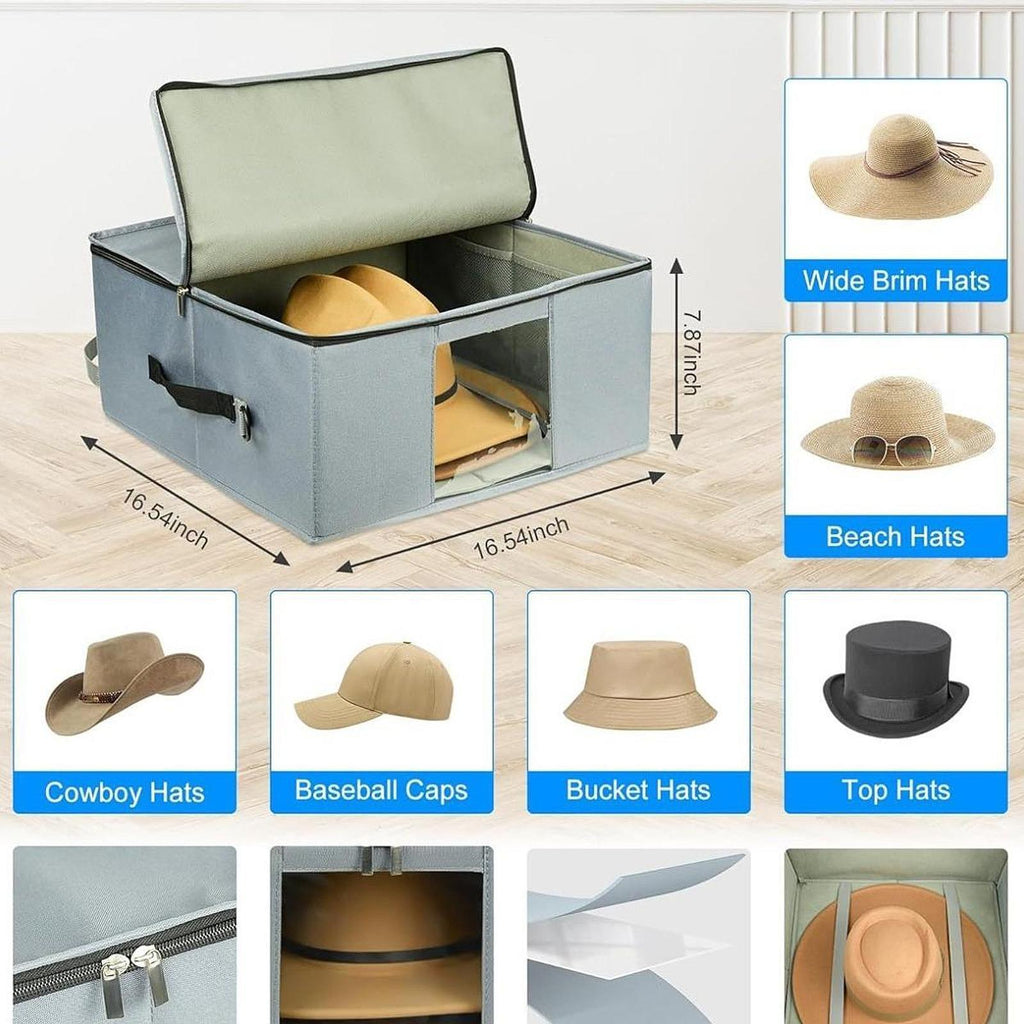 7.87inch

16.54inch

16.54inch

Wide Brim Hats

Beach Hats

Cowboy Hats

Baseball Caps

Bucket Hats

Top Hats