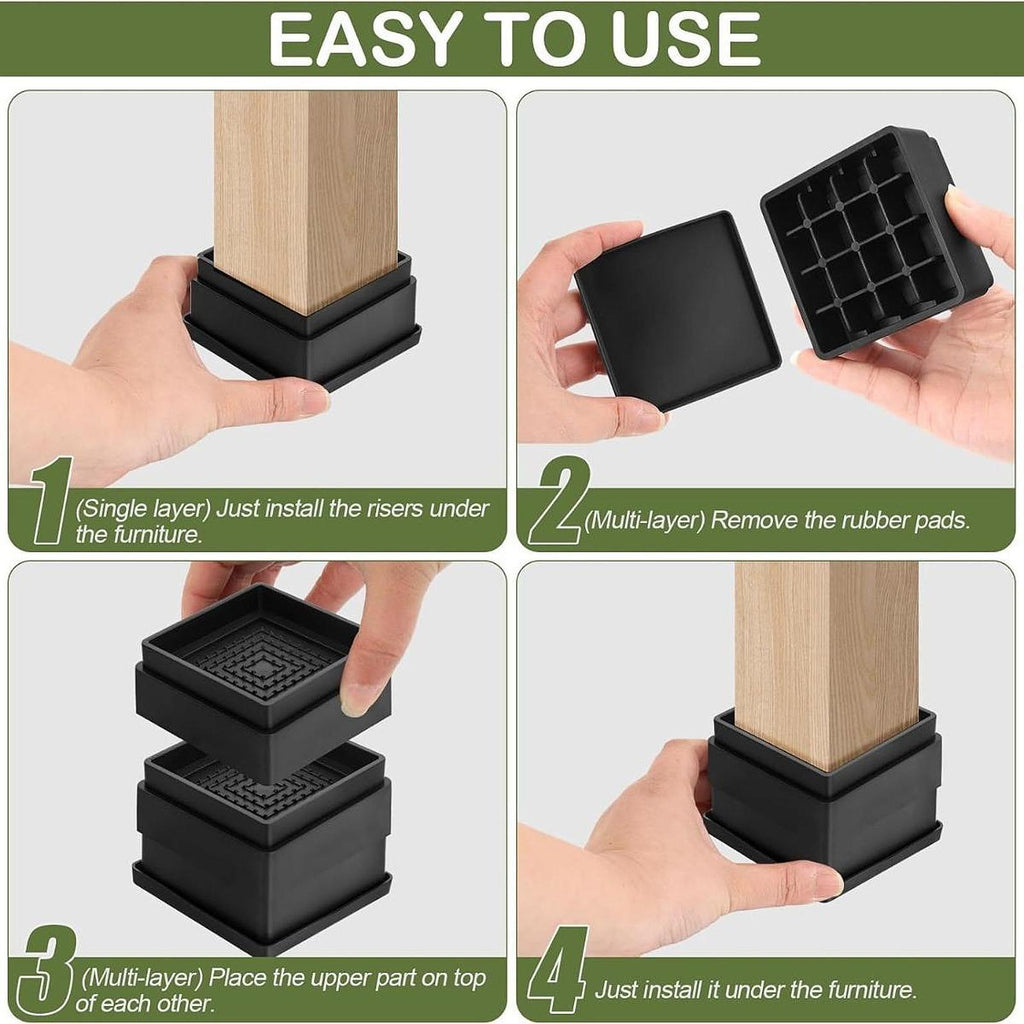 EASY TO USE

1 (Single layer) Just install the risers under the furniture.

2 (Multi-layer) Remove the rubber pads.

3 (Multi-layer) Place the upper part on top of each other.

4 Just install it under the furniture.