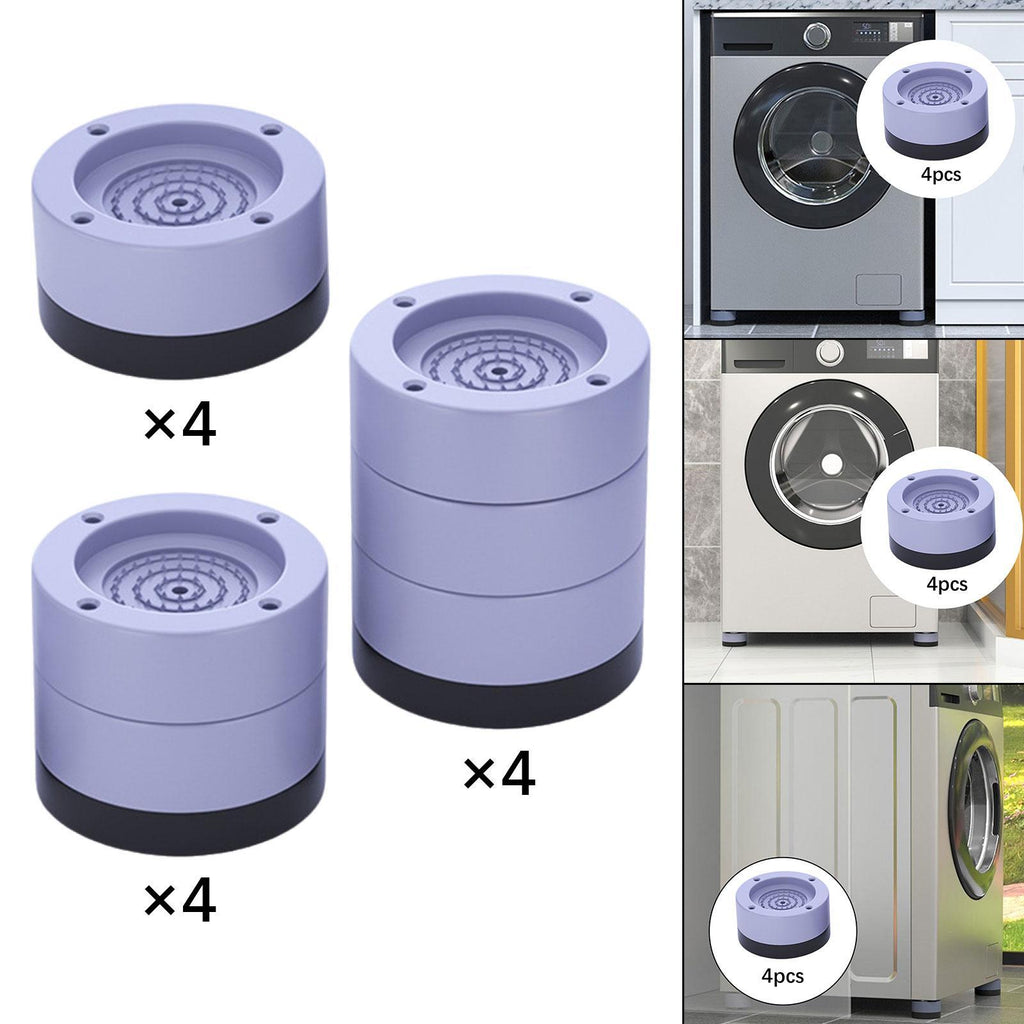 ×4

×4

×4

4pcs

4pcs

4pcs