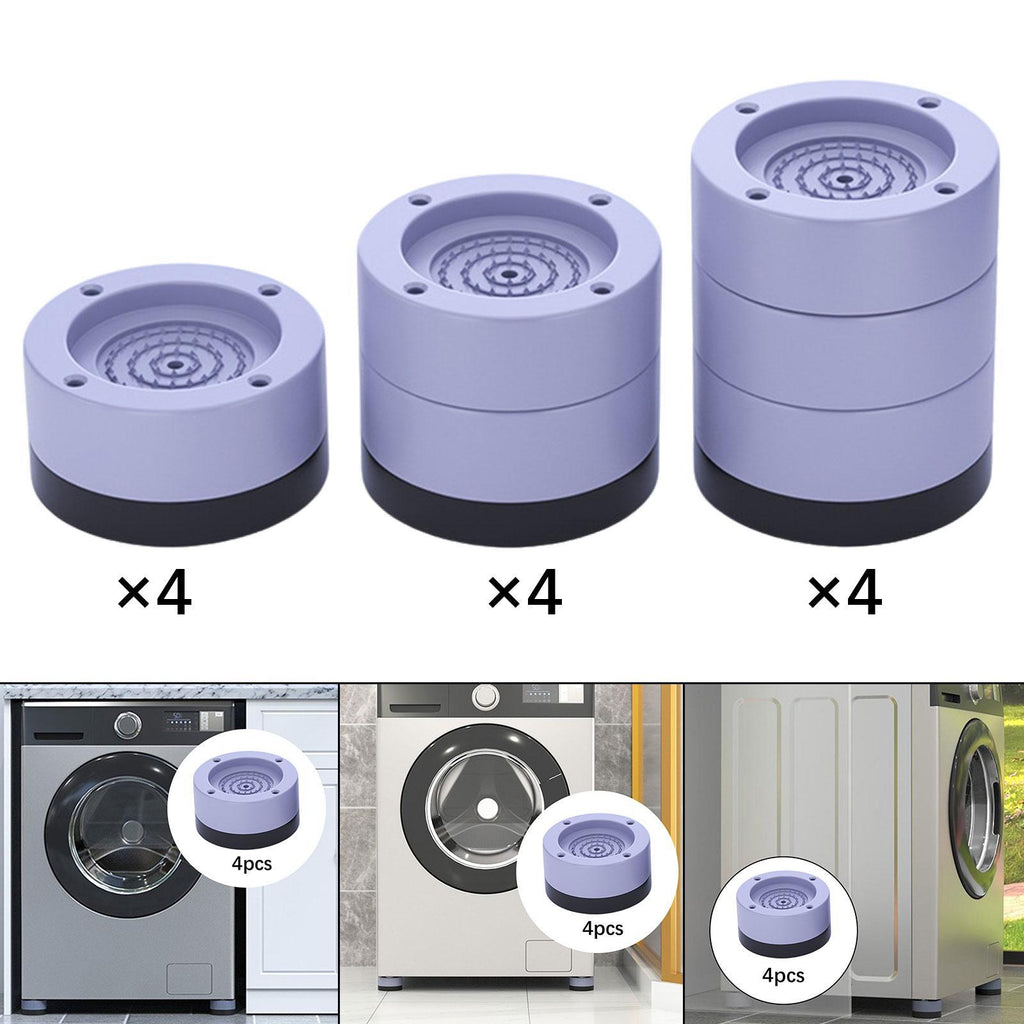 ×4
×4
×4

4pcs
4pcs
4pcs