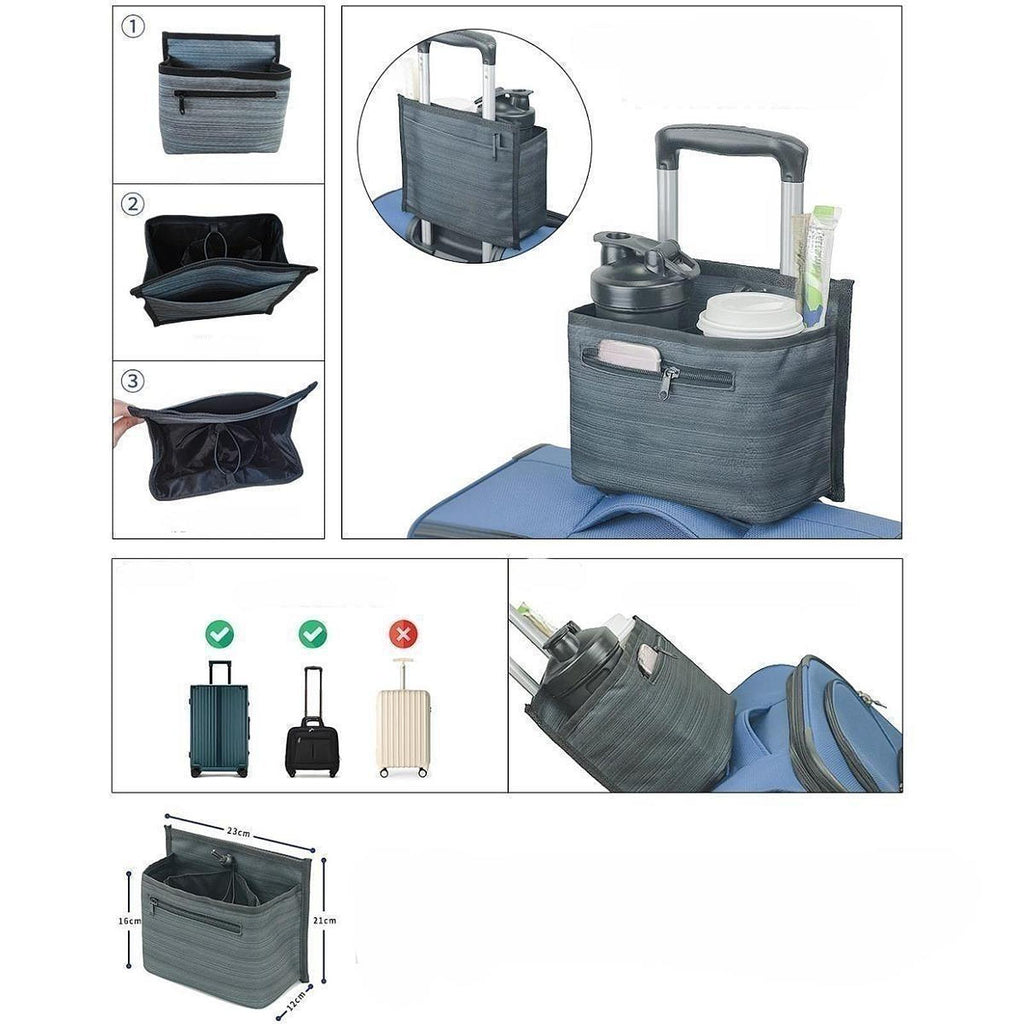 ①

②

③

23cm

16cm

21cm

12cm