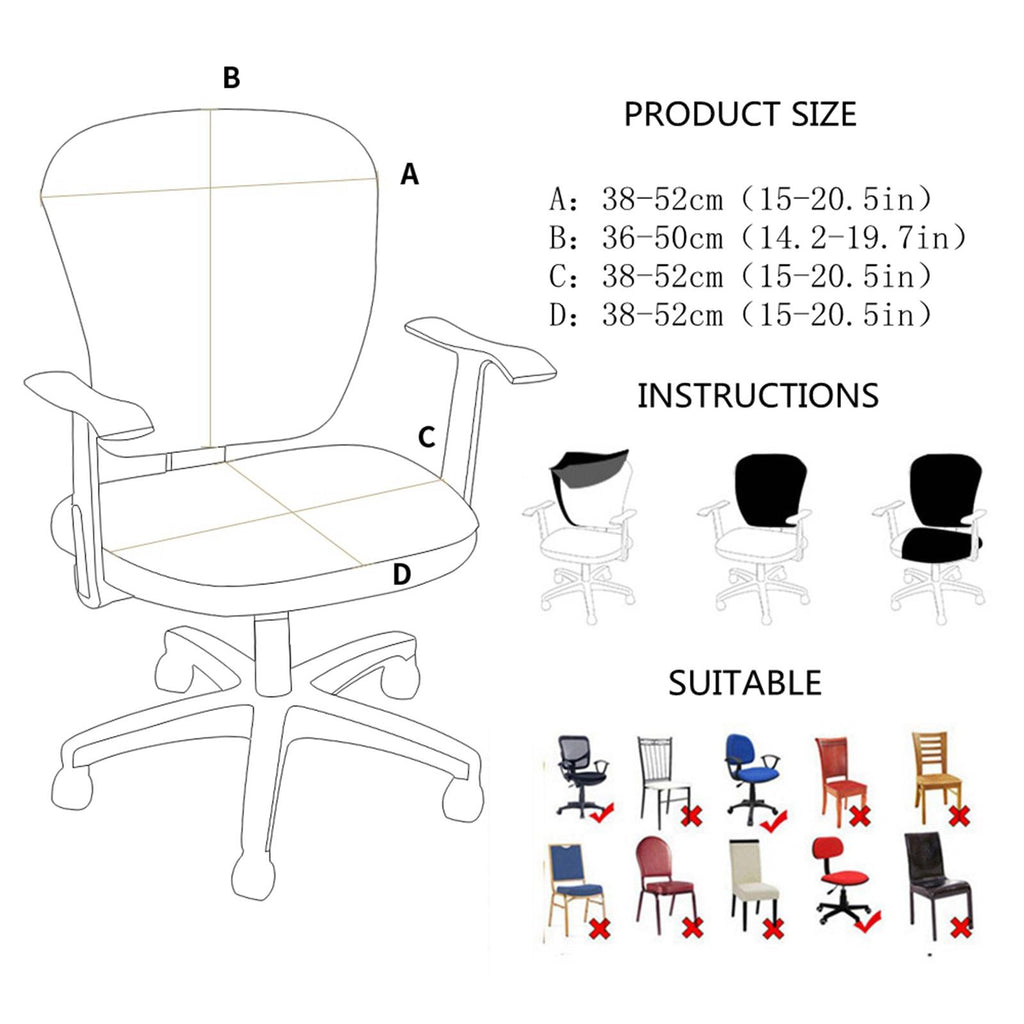 B

A

C

D

PRODUCT SIZE

A: 38-52cm (15-20.5in)
B: 36-50cm (14.2-19.7in)
C: 38-52cm (15-20.5in)
D: 38-52cm (15-20.5in)

INSTRUCTIONS

SUITABLE