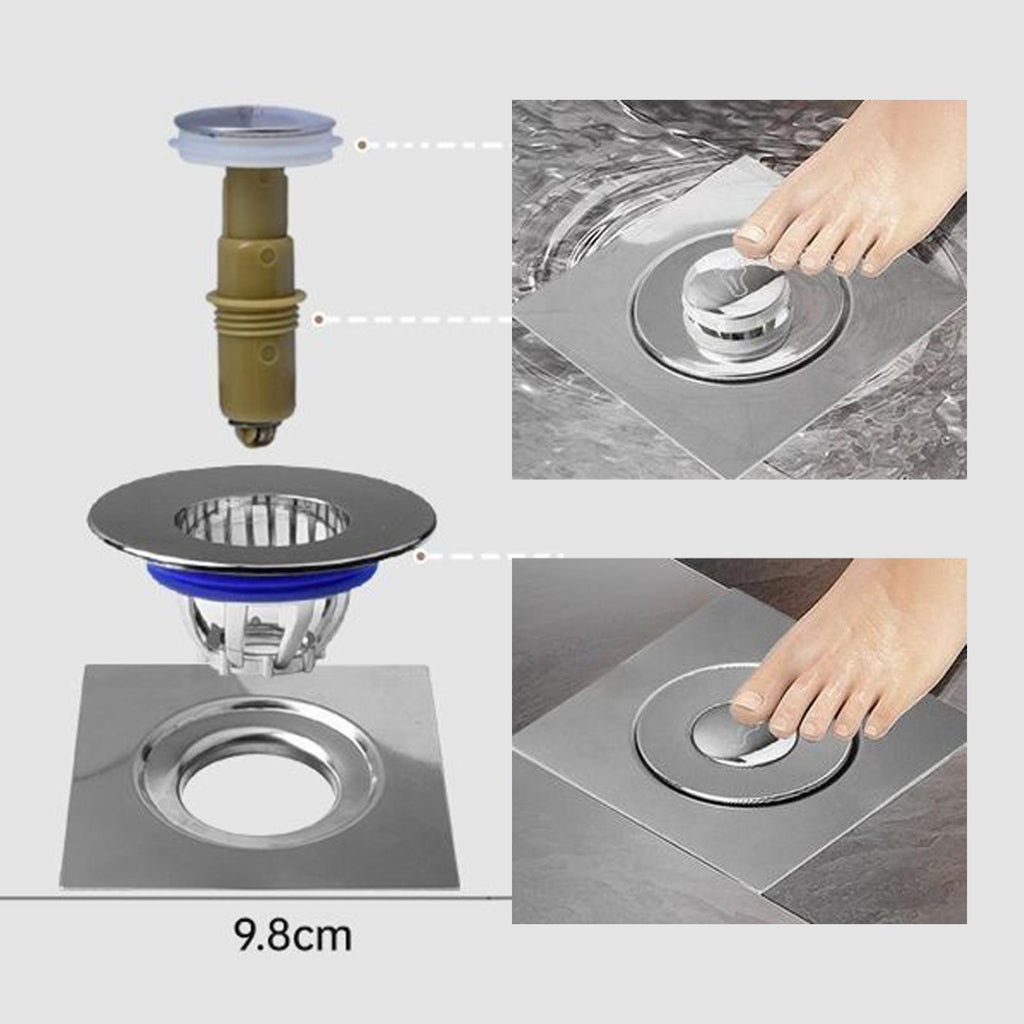 9.8cm