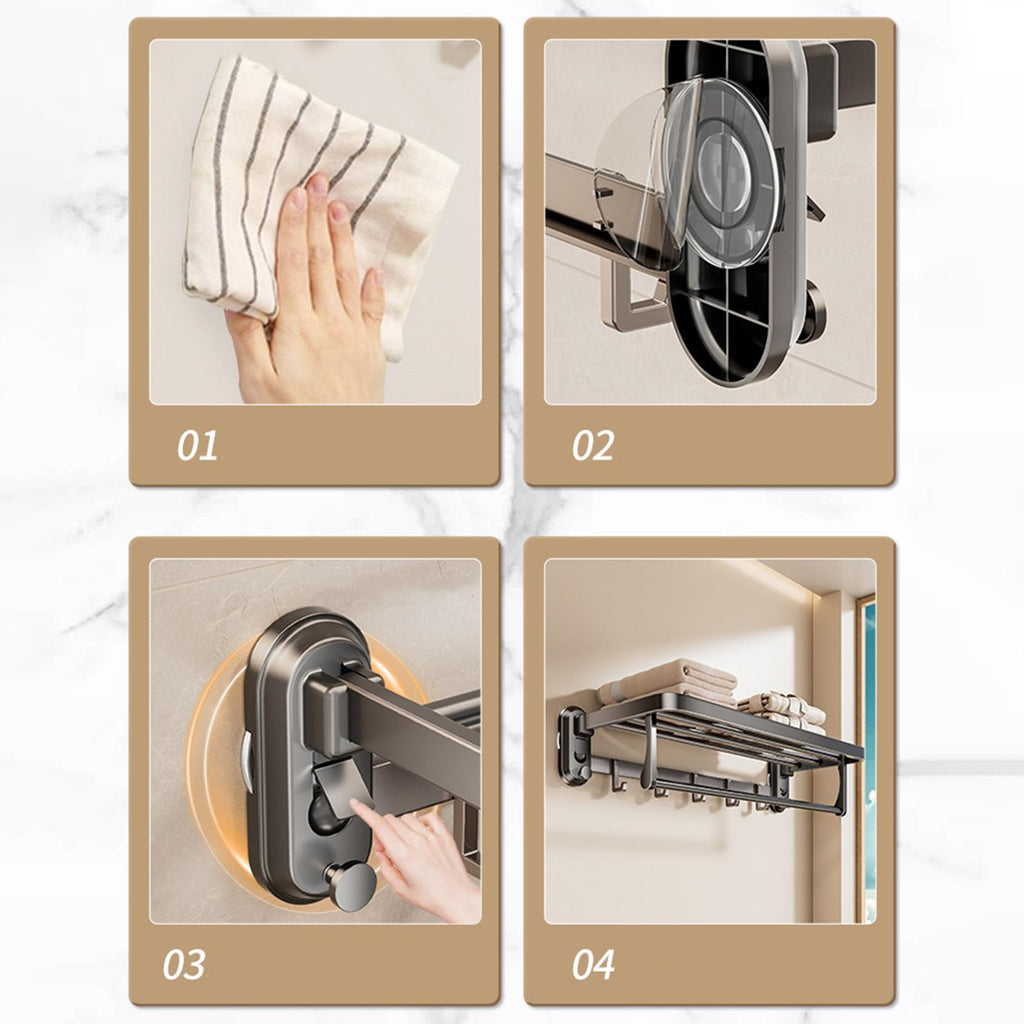 01

02

03

04