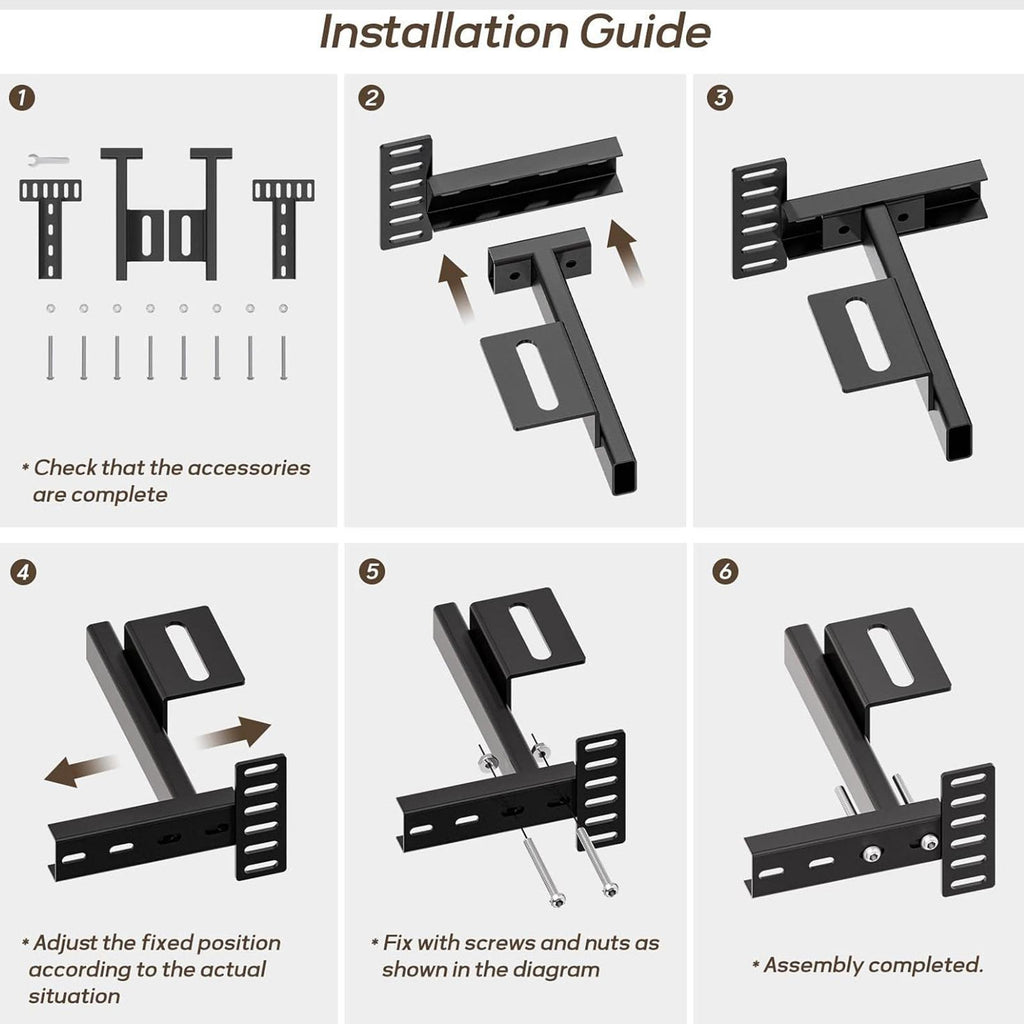 Installation Guide

1

* Check that the accessories are complete

2

3

4

* Adjust the fixed position according to the actual situation

5

* Fix with screws and nuts as shown in the diagram

6

* Assembly completed.