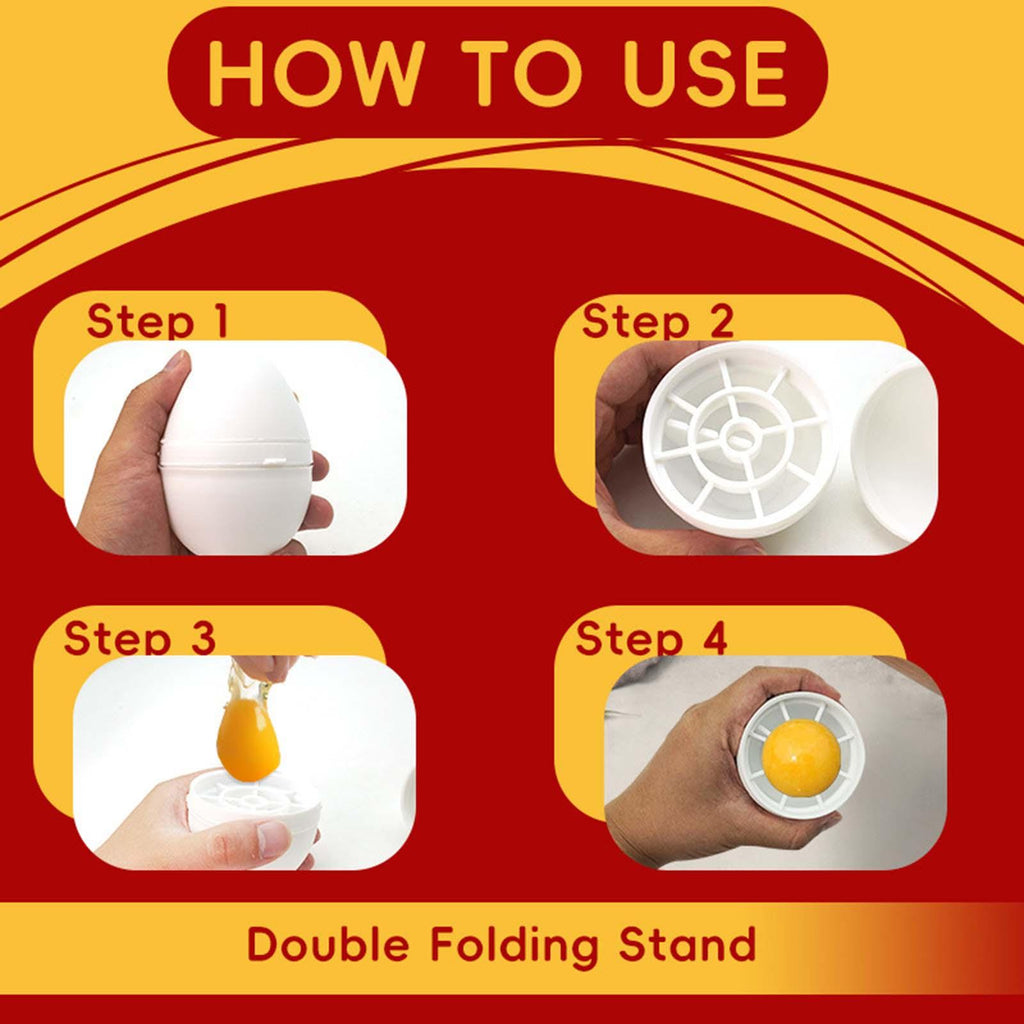 HOW TO USE

Step 1

Step 2

Step 3

Step 4

Double Folding Stand