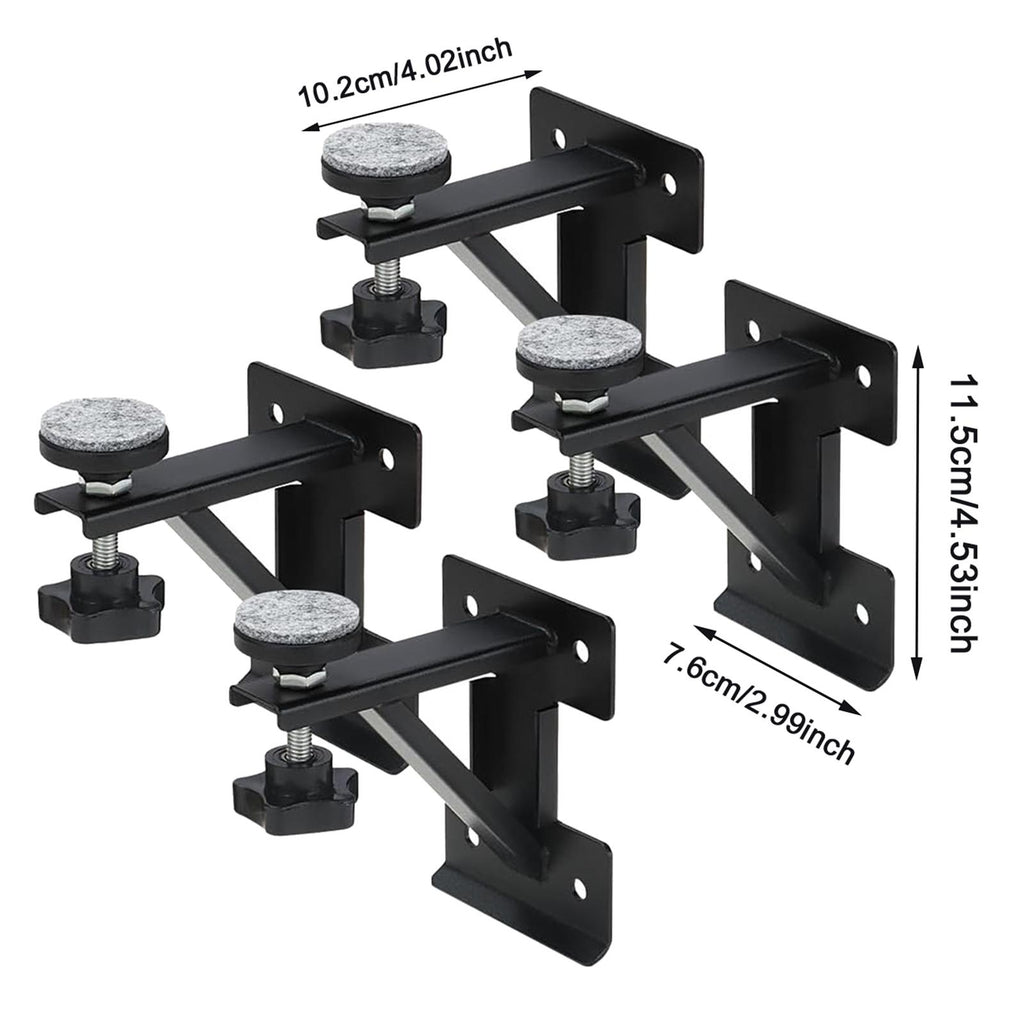 10.2cm/4.02inch

11.5cm/4.53inch

7.6cm/2.99inch