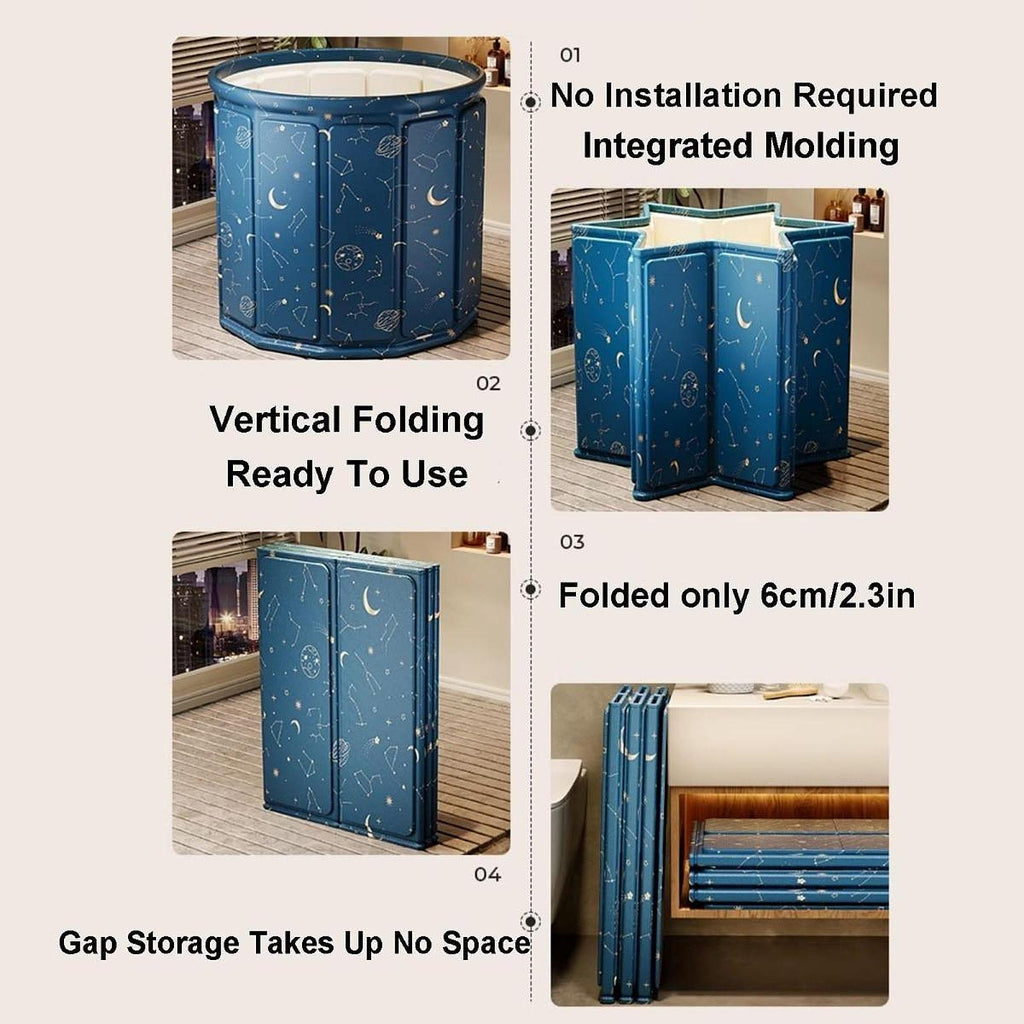 01
No Installation Required
Integrated Molding

02
Vertical Folding
Ready To Use

03
Folded only 6cm/2.3in

04
Gap Storage Takes Up No Space