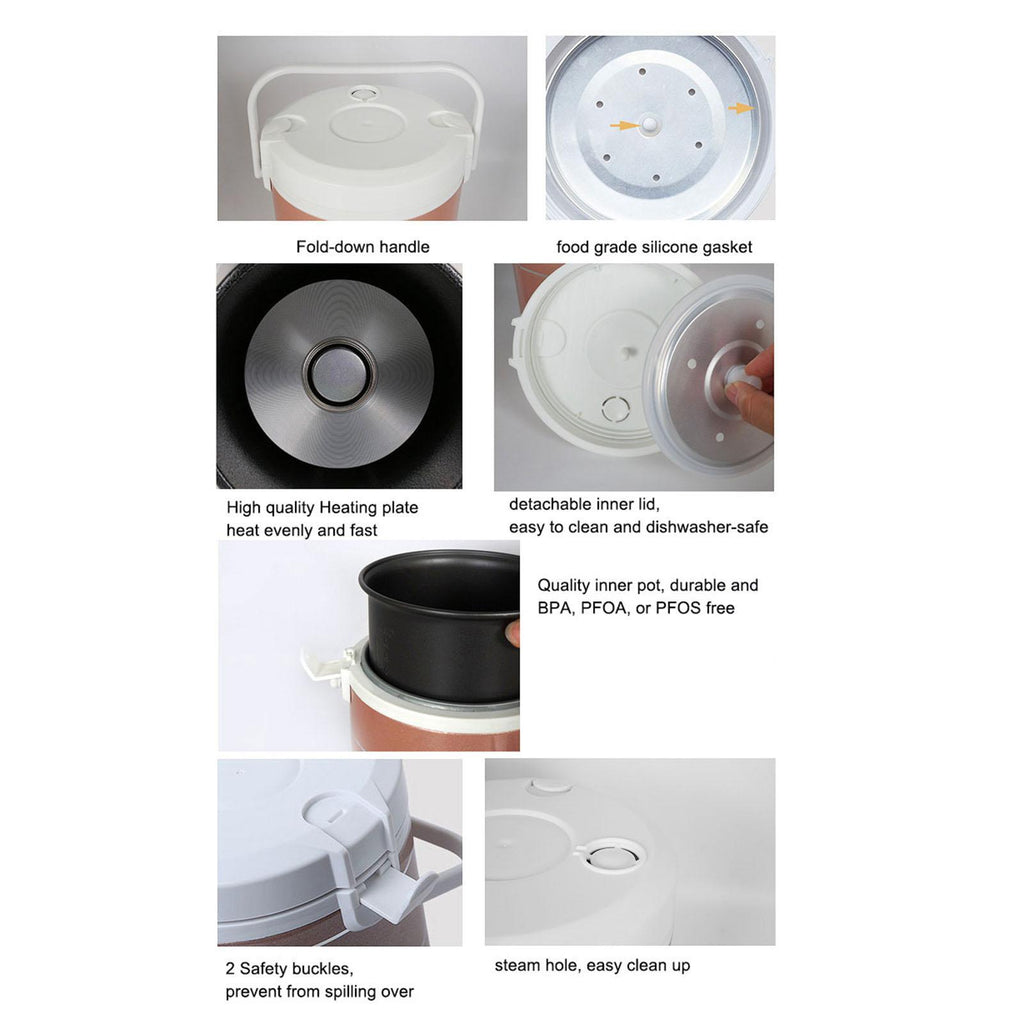 Fold-down handle

food grade silicone gasket

High quality Heating plate
heat evenly and fast

detachable inner lid,
easy to clean and dishwasher-safe

Quality inner pot, durable and
BPA, PFOA, or PFOS free

2 Safety buckles,
prevent from spilling over

steam hole, easy clean up