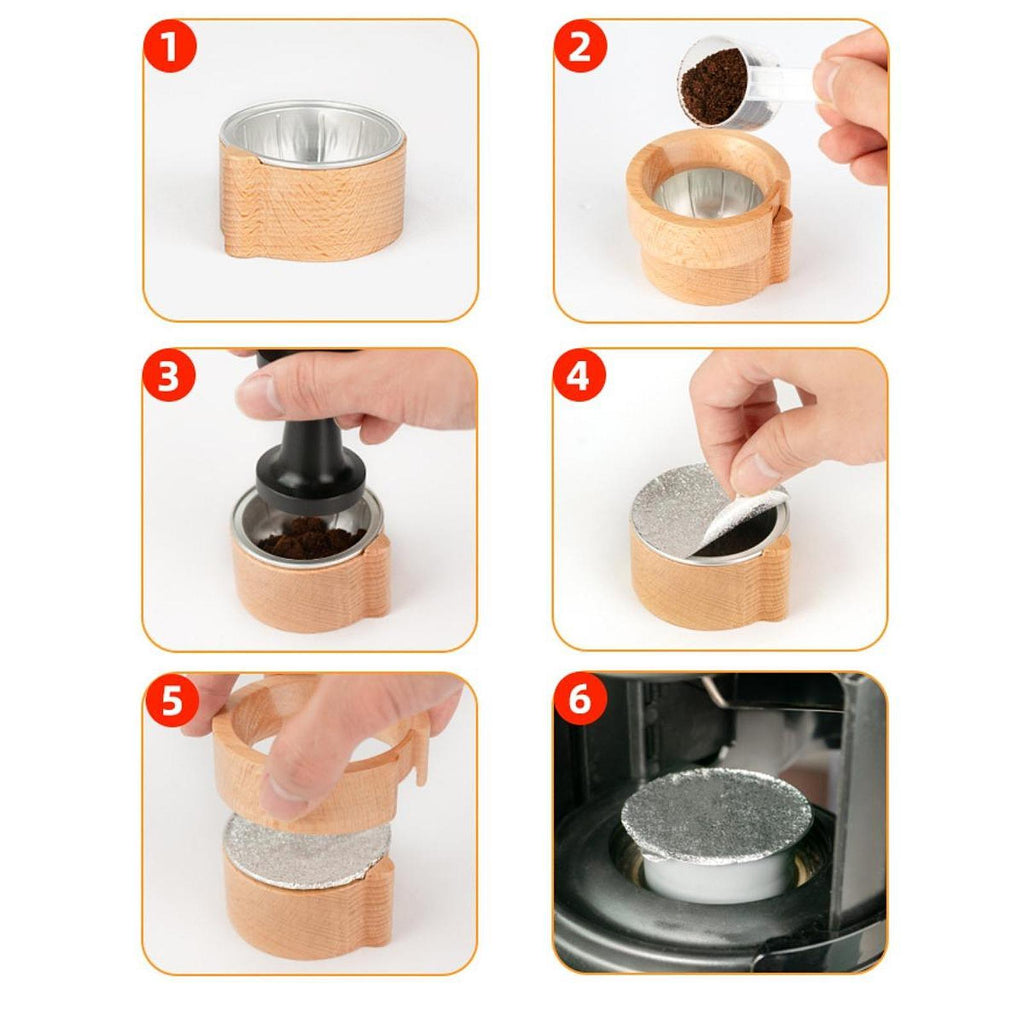 1

2

3

4

5

6