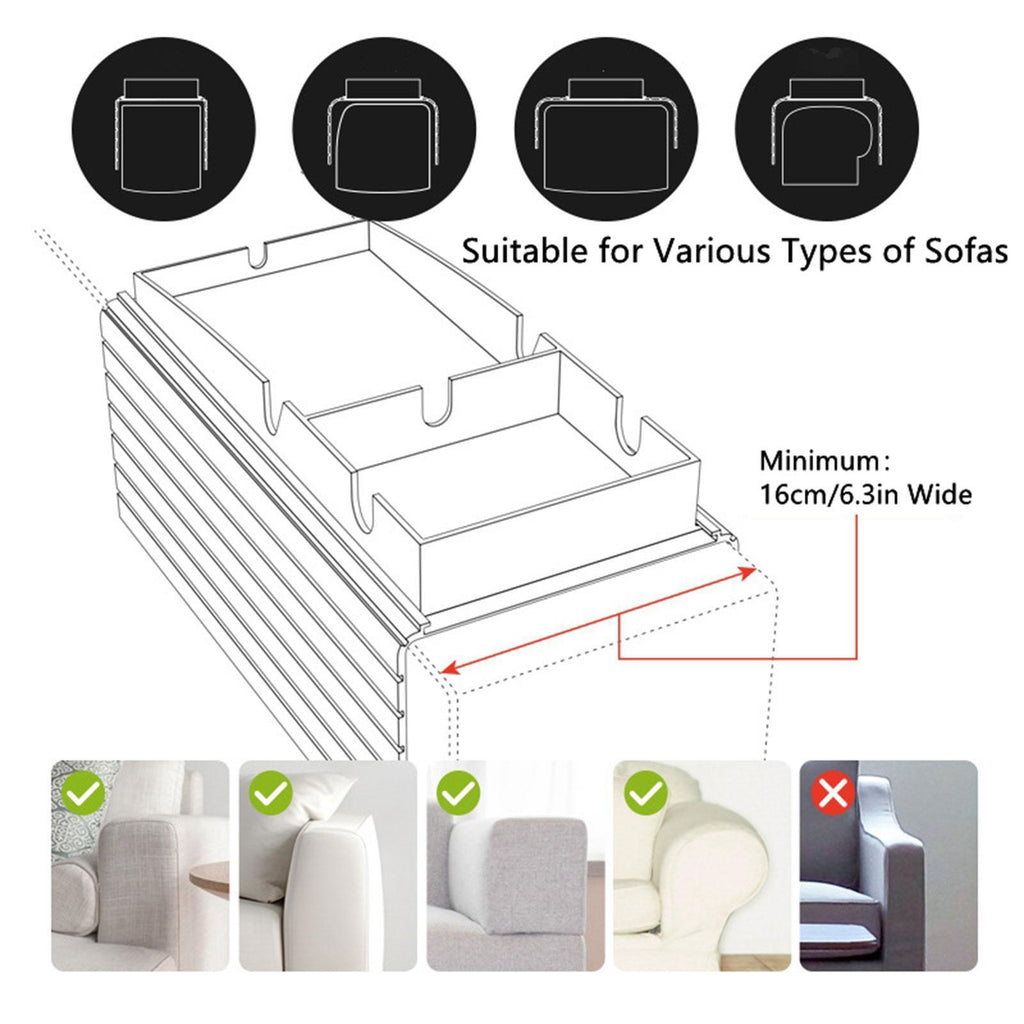 Suitable for Various Types of Sofas

Minimum：
16cm/6.3in Wide