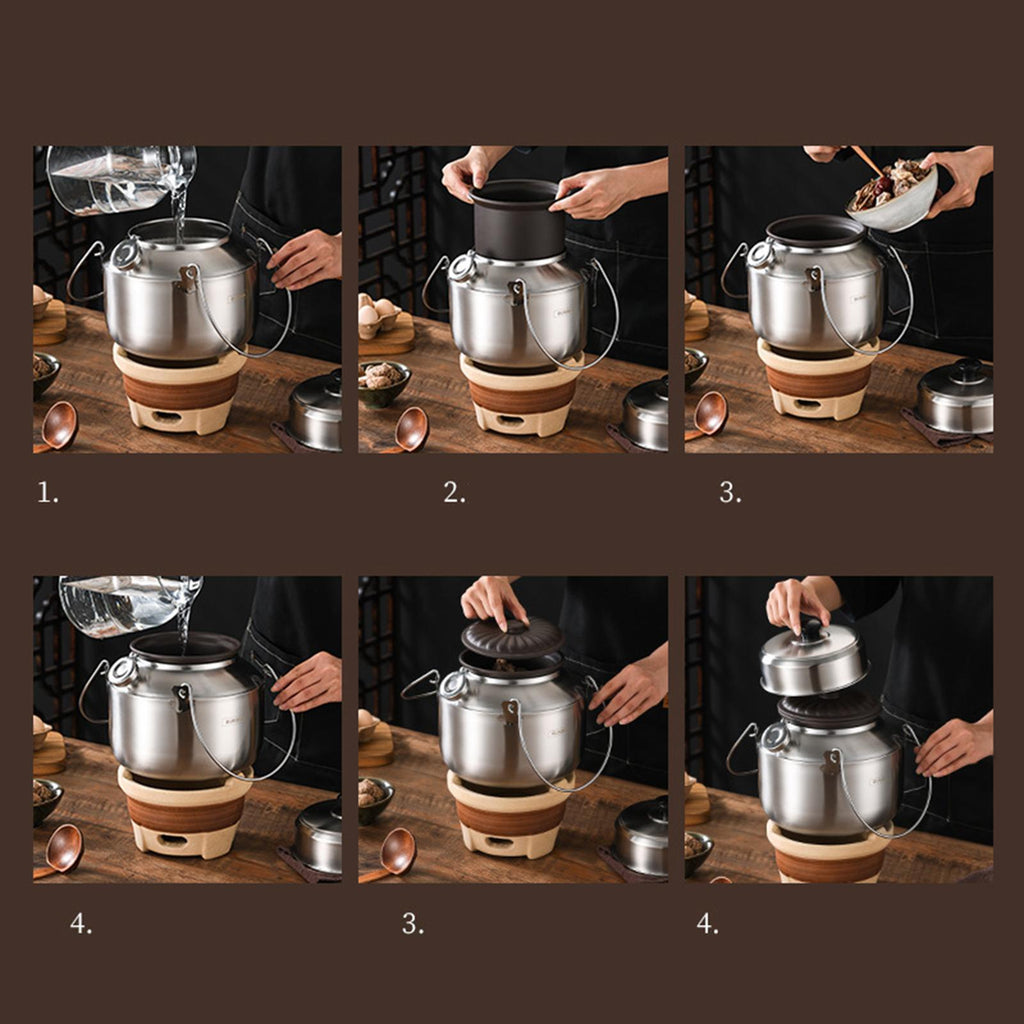 1.

2.

3.

4.

3.

4.