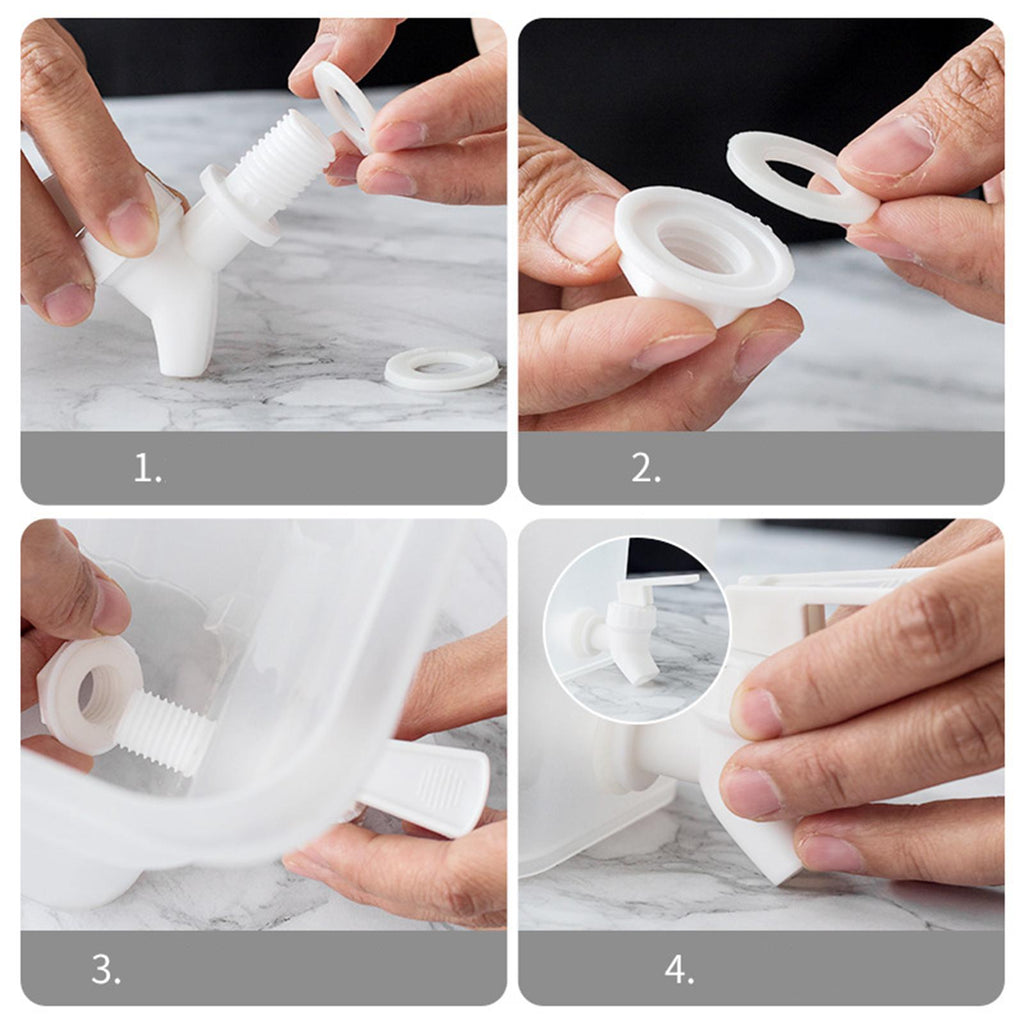 1.

2.

3.

4.