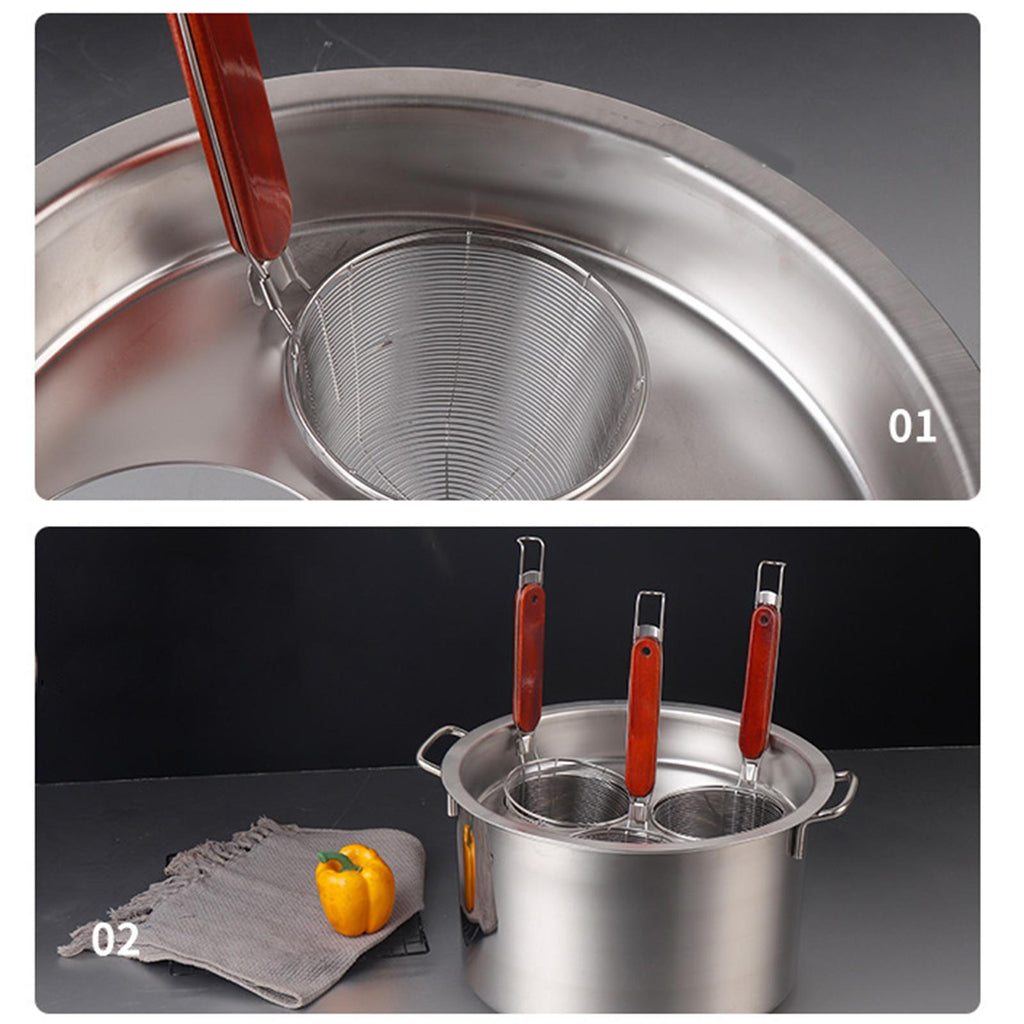 01

02