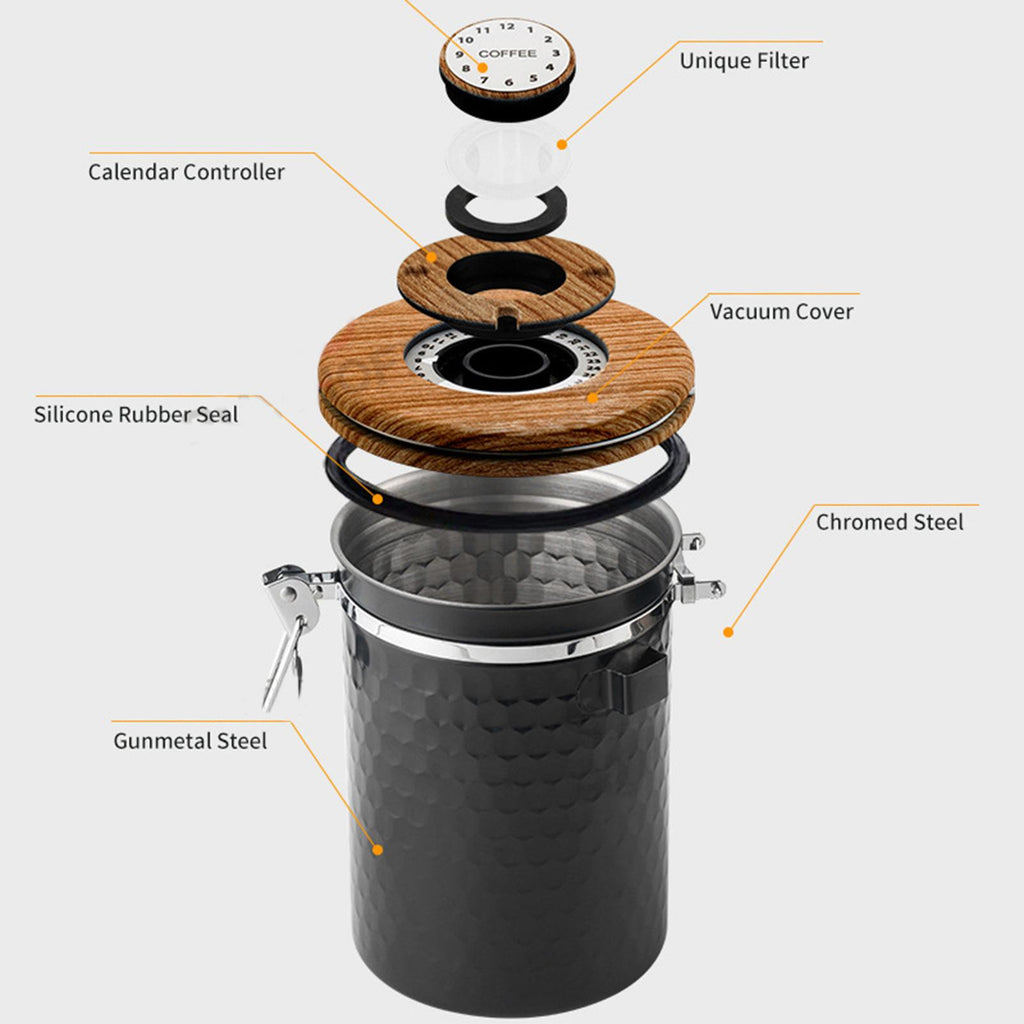 12 1 2 3 4 5 6 7 8 9 10 11
COFFEE

Unique Filter

Calendar Controller

Vacuum Cover

Silicone Rubber Seal

Chromed Steel

Gunmetal Steel