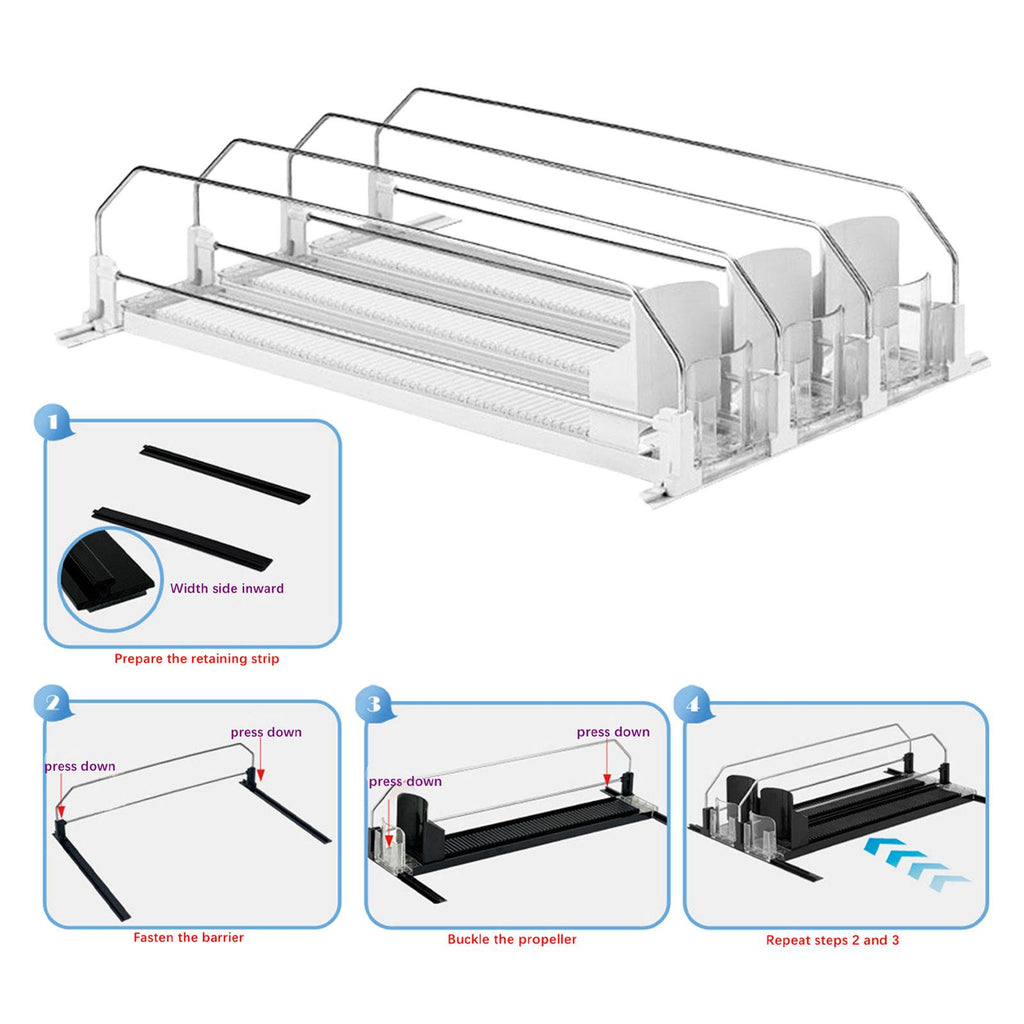 1

Width side inward

Prepare the retaining strip

2

press down

press down

Fasten the barrier

3

press down

press down

Buckle the propeller

4

Repeat steps 2 and 3