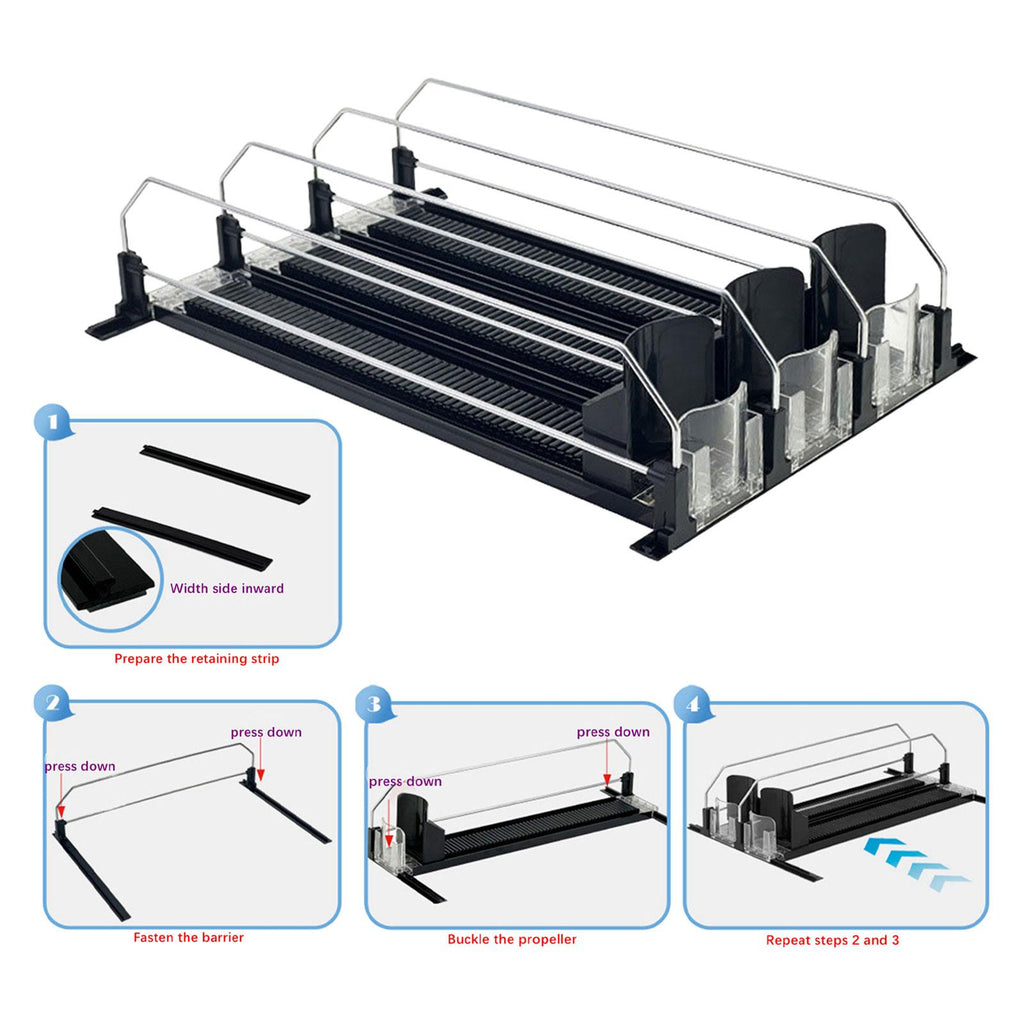 1

Width side inward

Prepare the retaining strip

2

press down

press down

Fasten the barrier

3

press down

press down

Buckle the propeller

4

Repeat steps 2 and 3