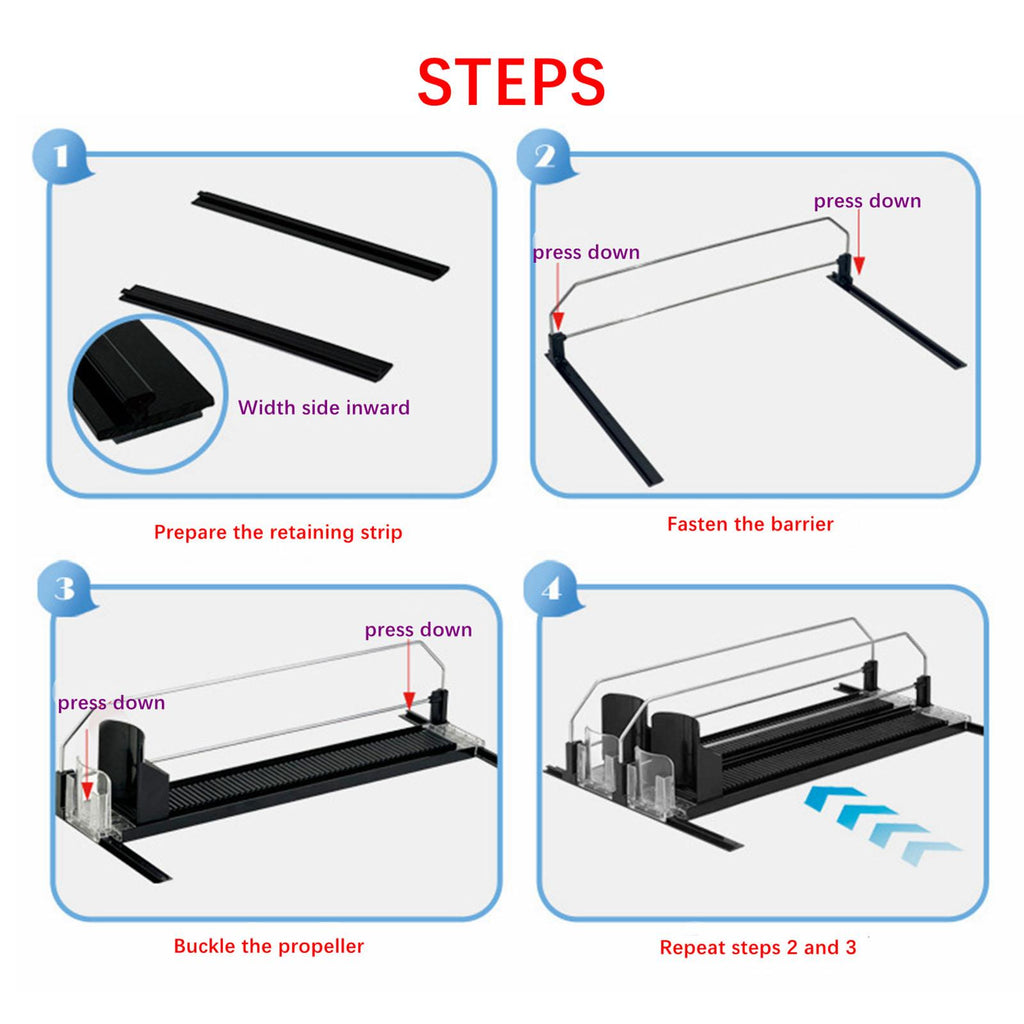 STEPS

1

Width side inward

Prepare the retaining strip

2

press down

press down

Fasten the barrier

3

press down

press down

Buckle the propeller

4

Repeat steps 2 and 3