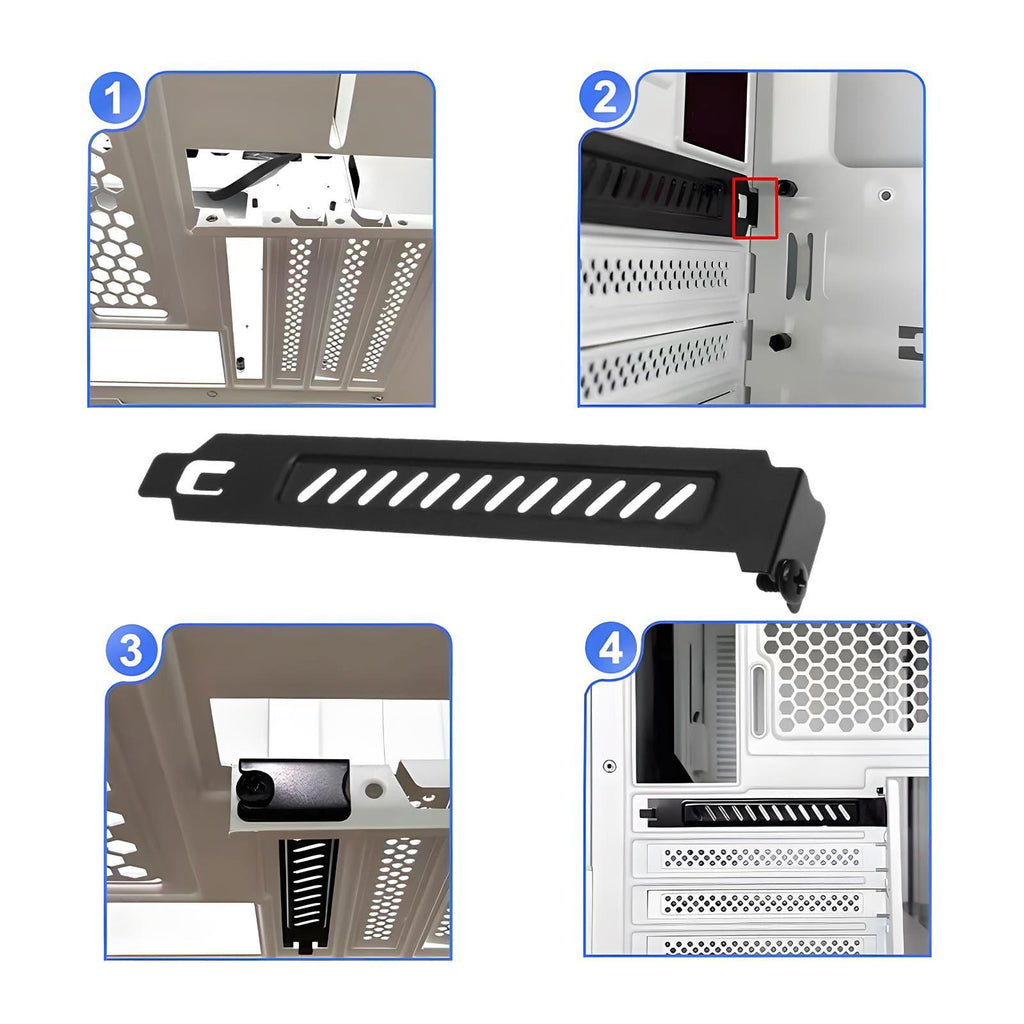 1

2

3

4