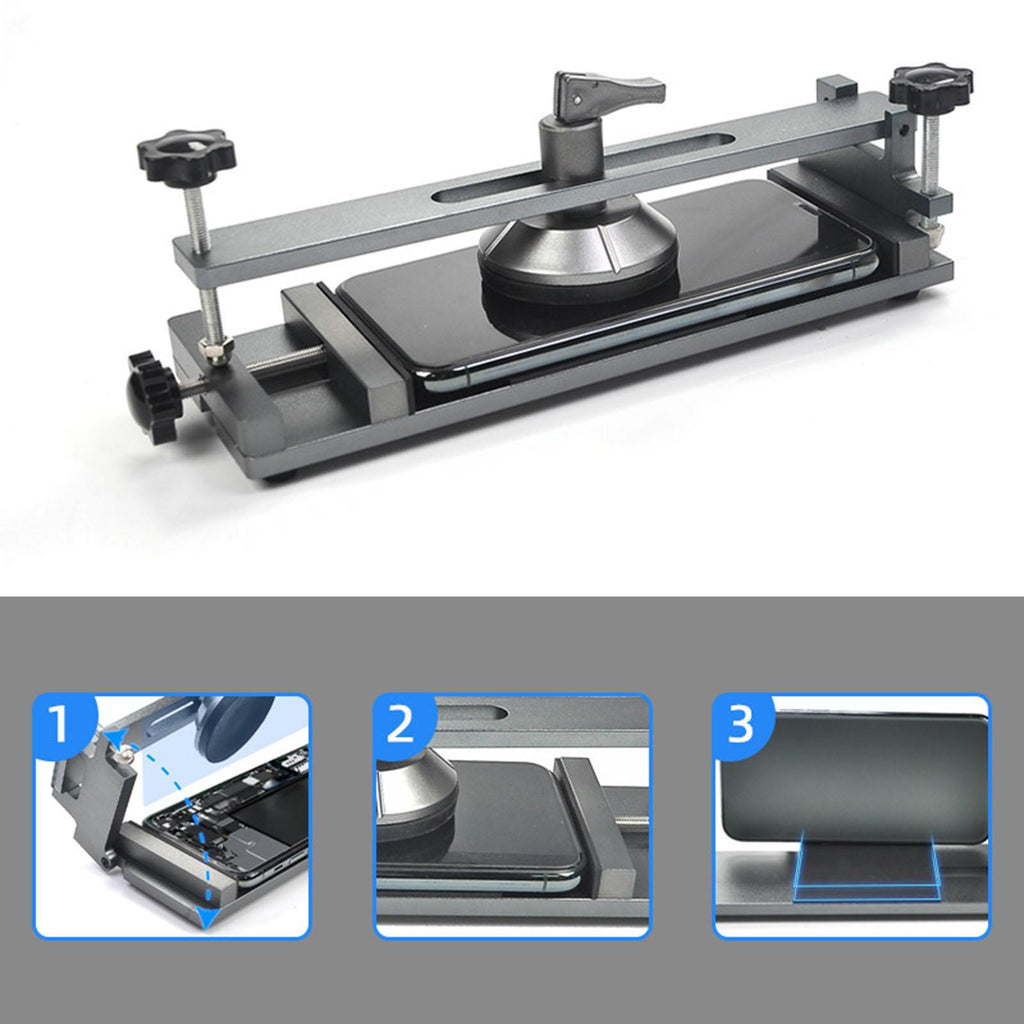 1

2

3