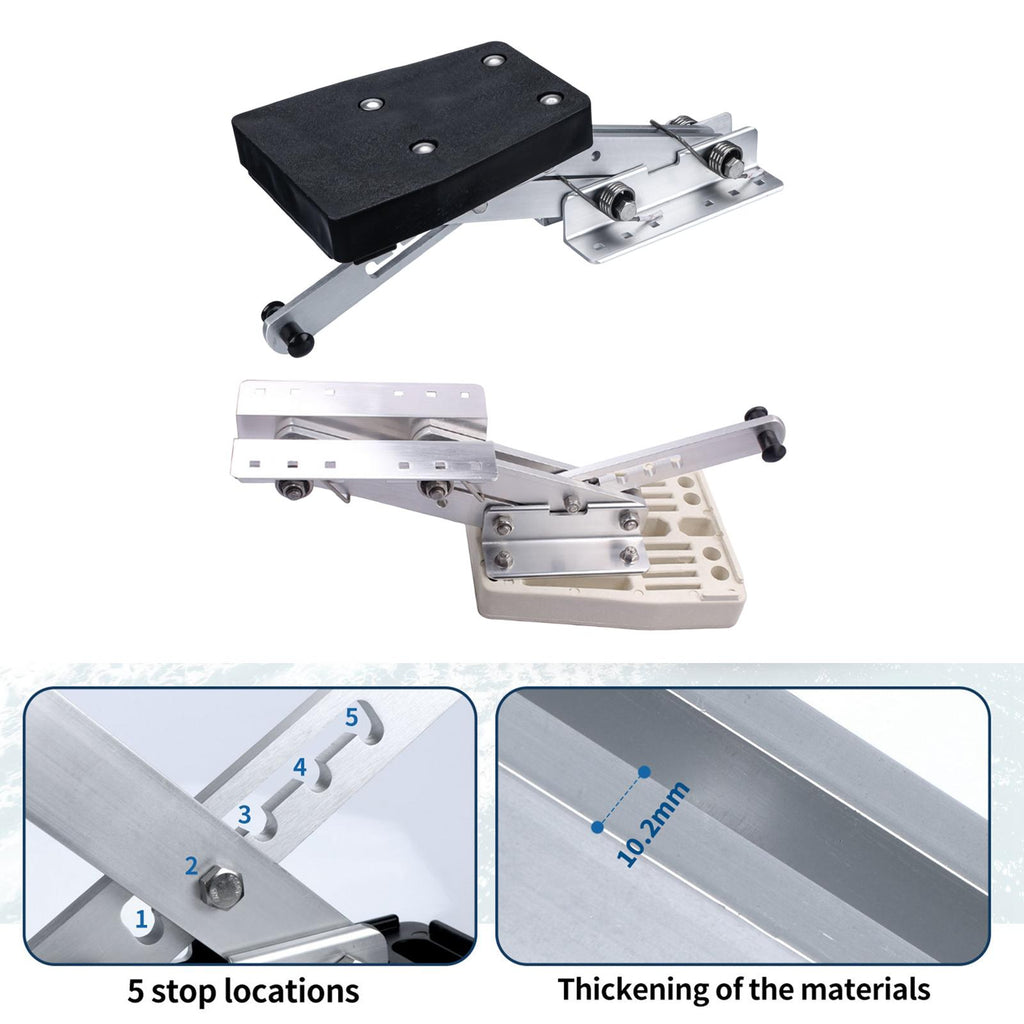 5
4
3
2
1
5 stop locations

10.2mm
Thickening of the materials