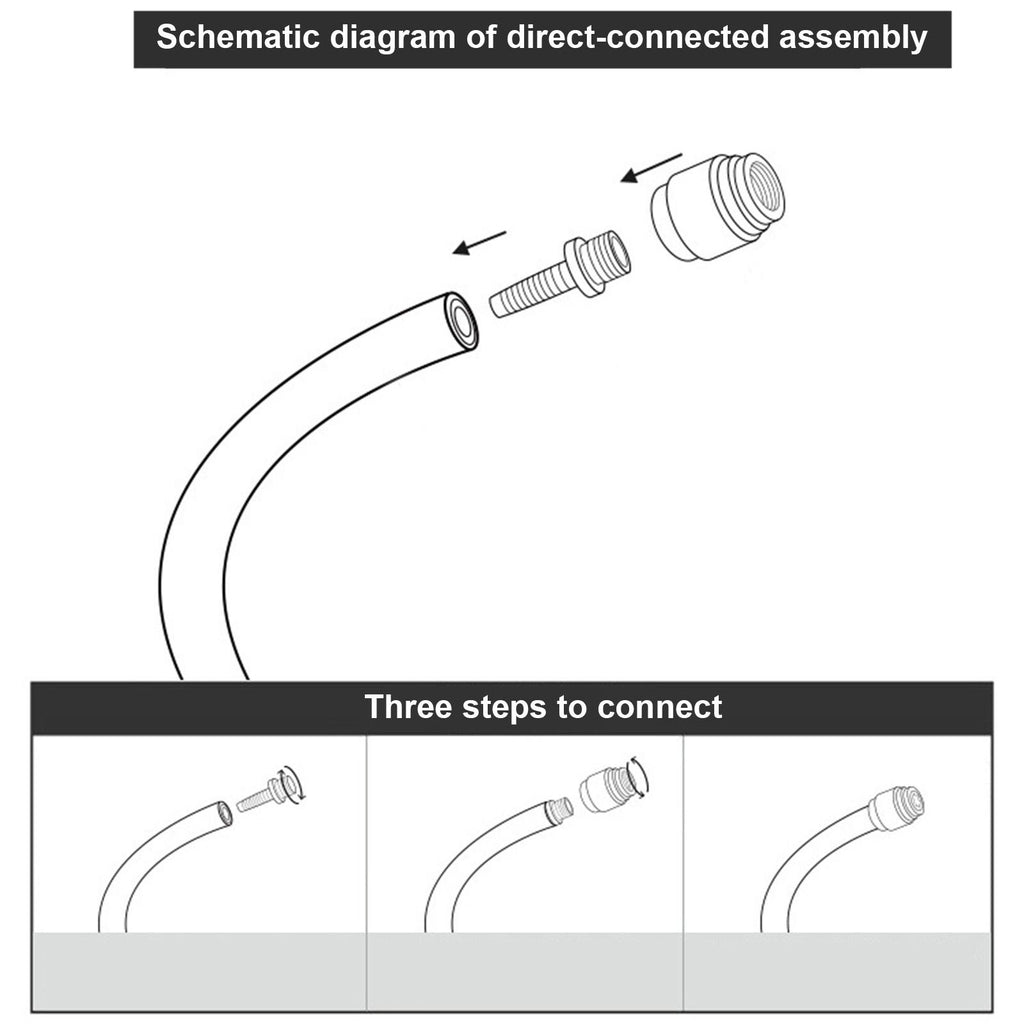 Schematic diagram of direct-connected assembly

Three steps to connect