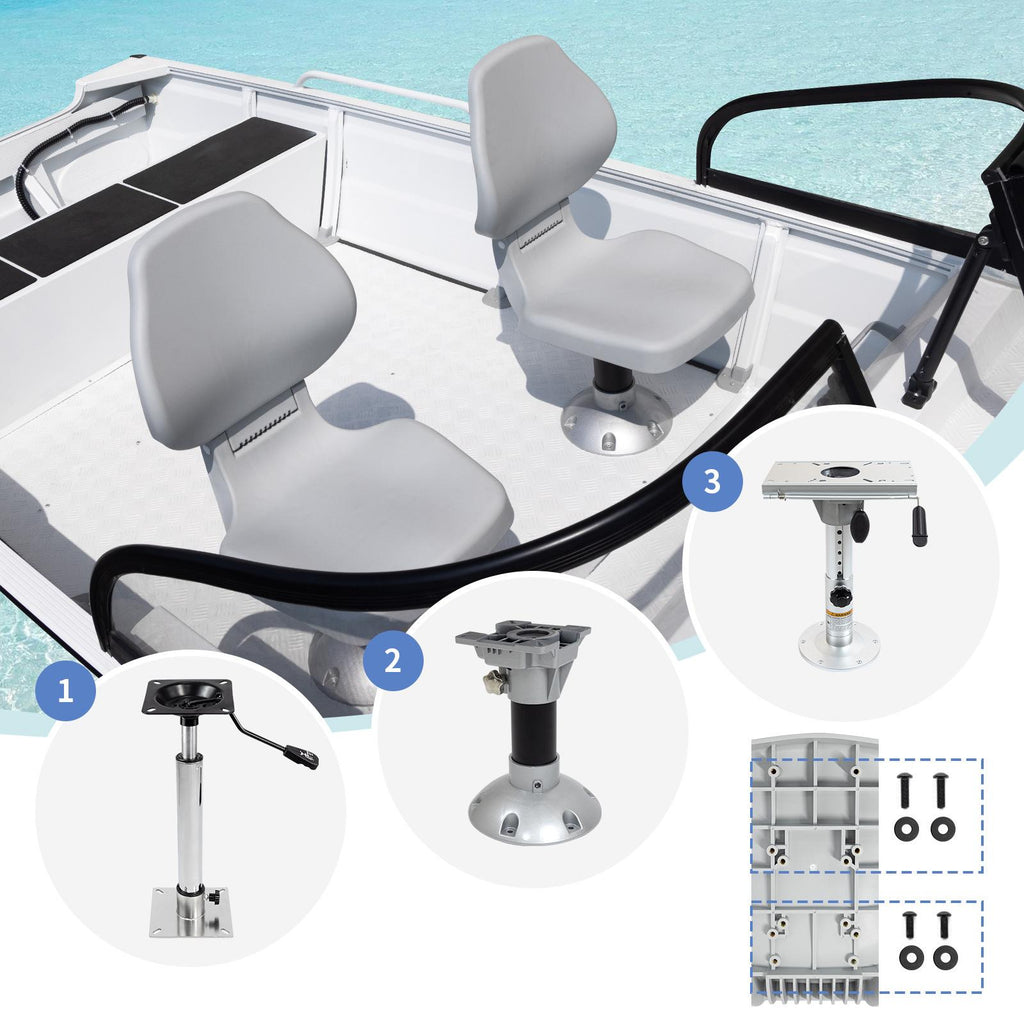 3

2

1