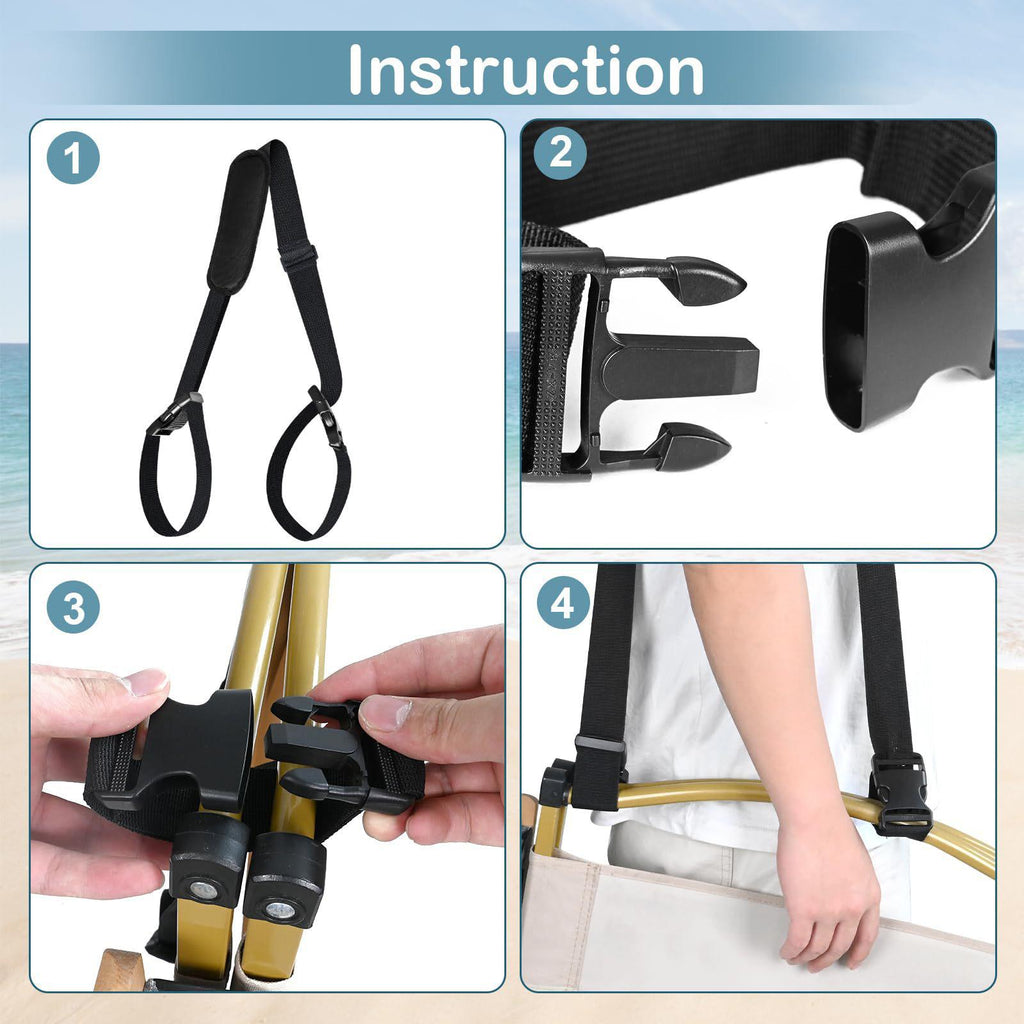 Instruction

1

2

3

4