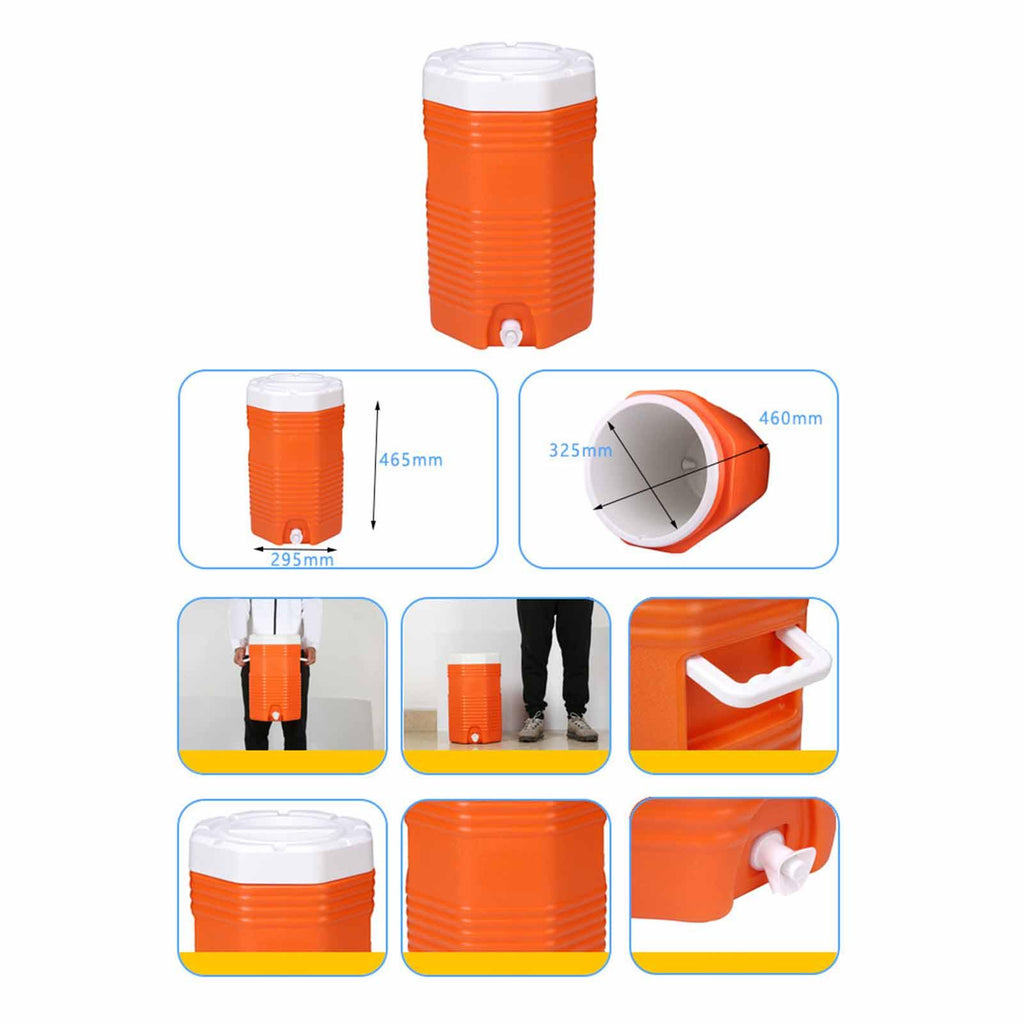 465mm
295mm
325mm
460mm