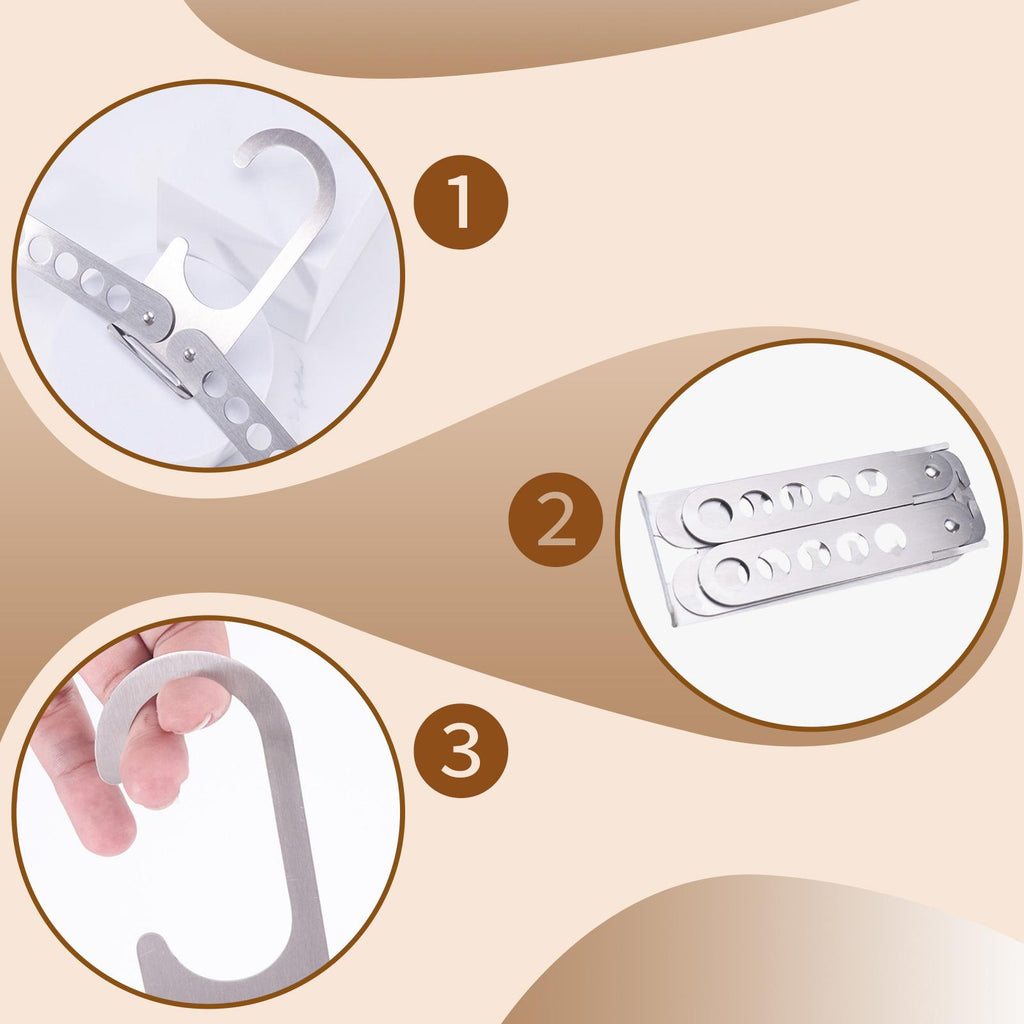 1

2

3