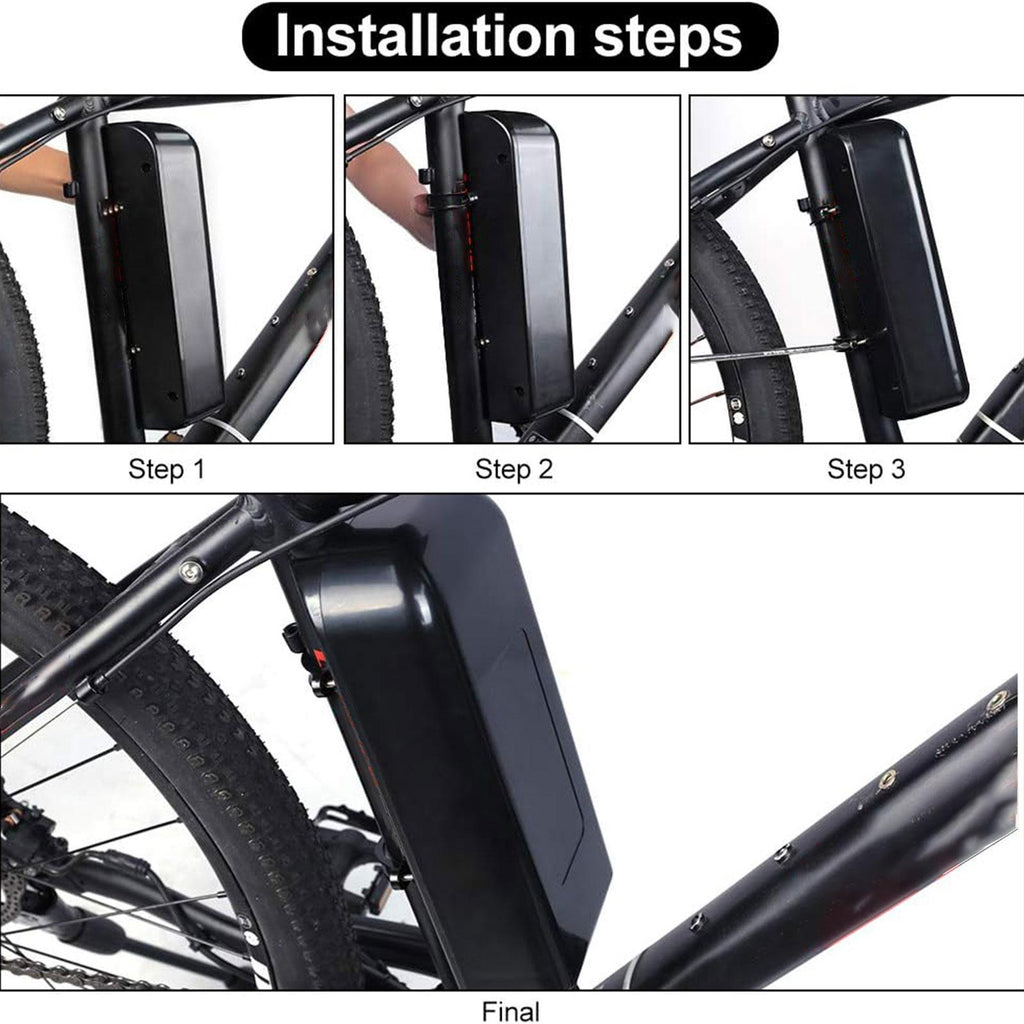 Installation steps

Step 1

Step 2

Step 3

Final