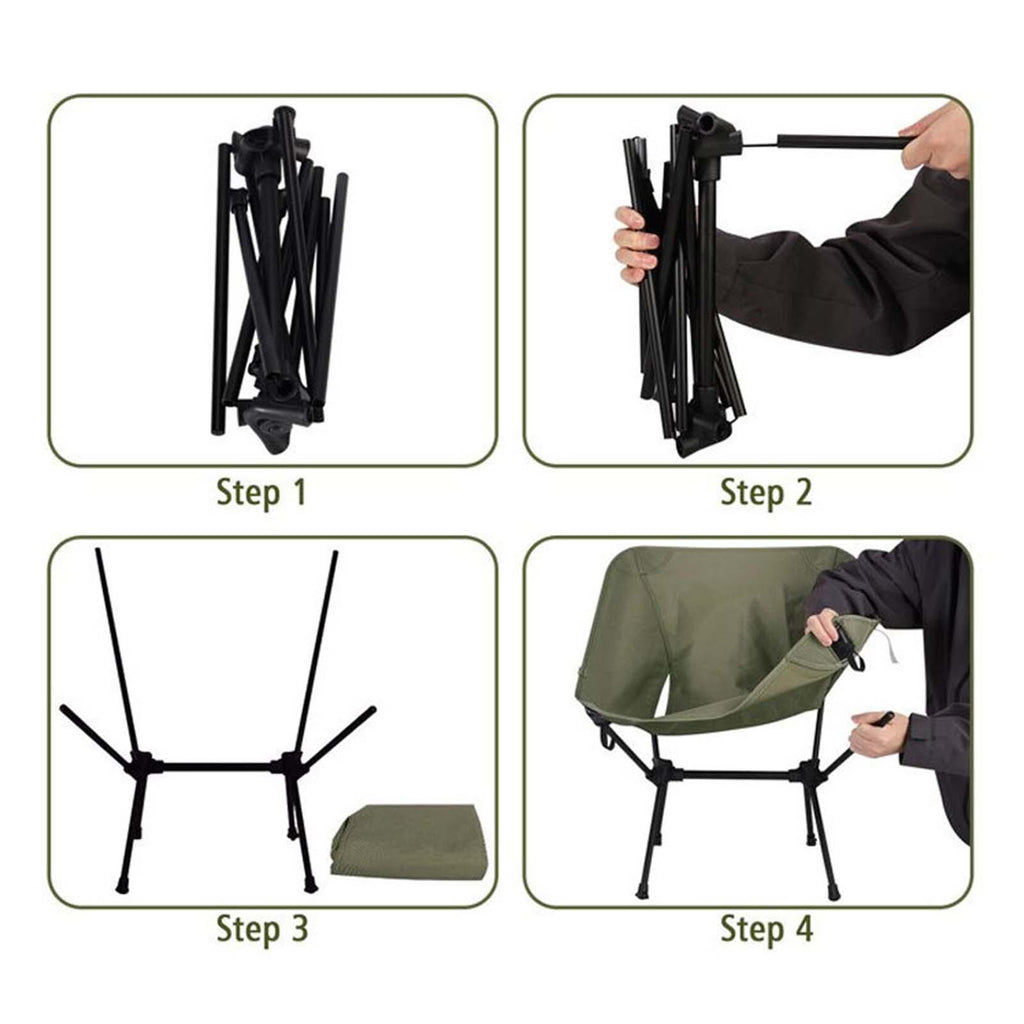 Step 1

Step 2

Step 3

Step 4