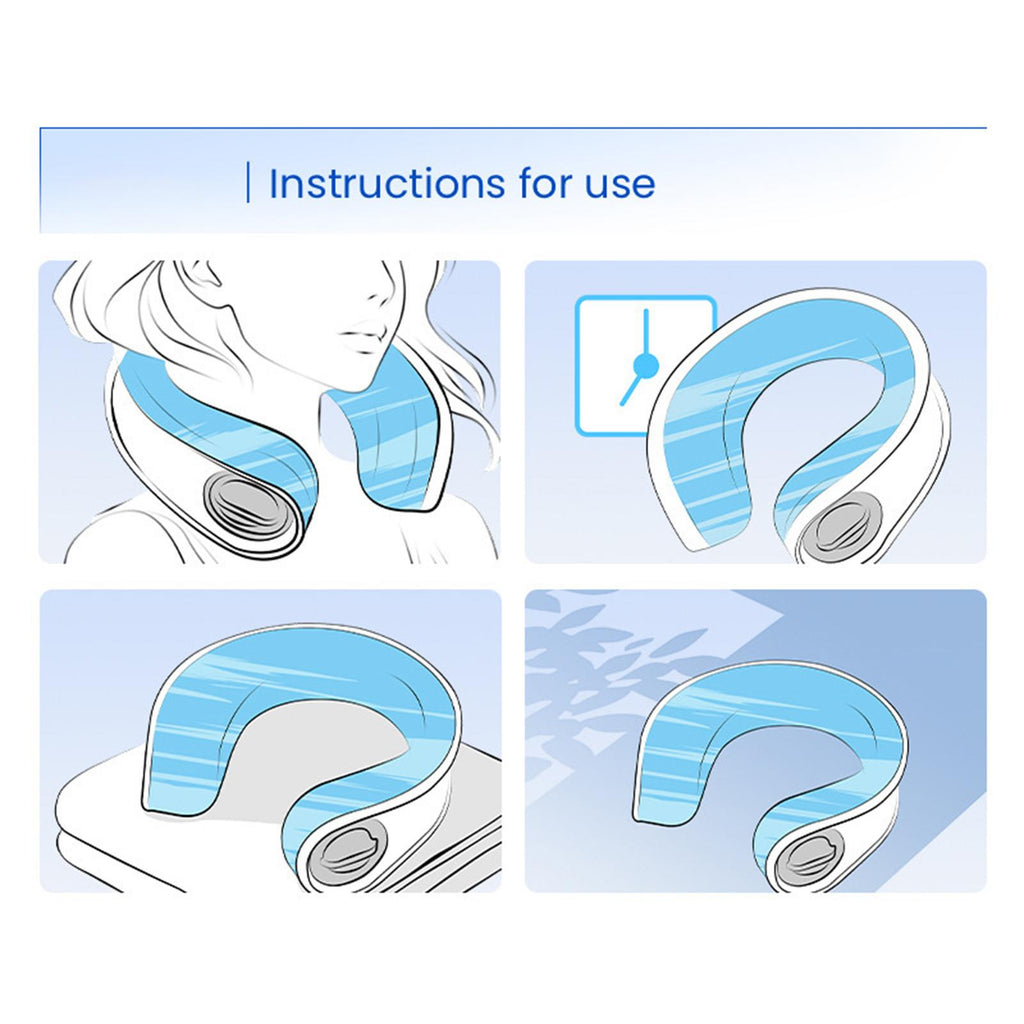 Instructions for use