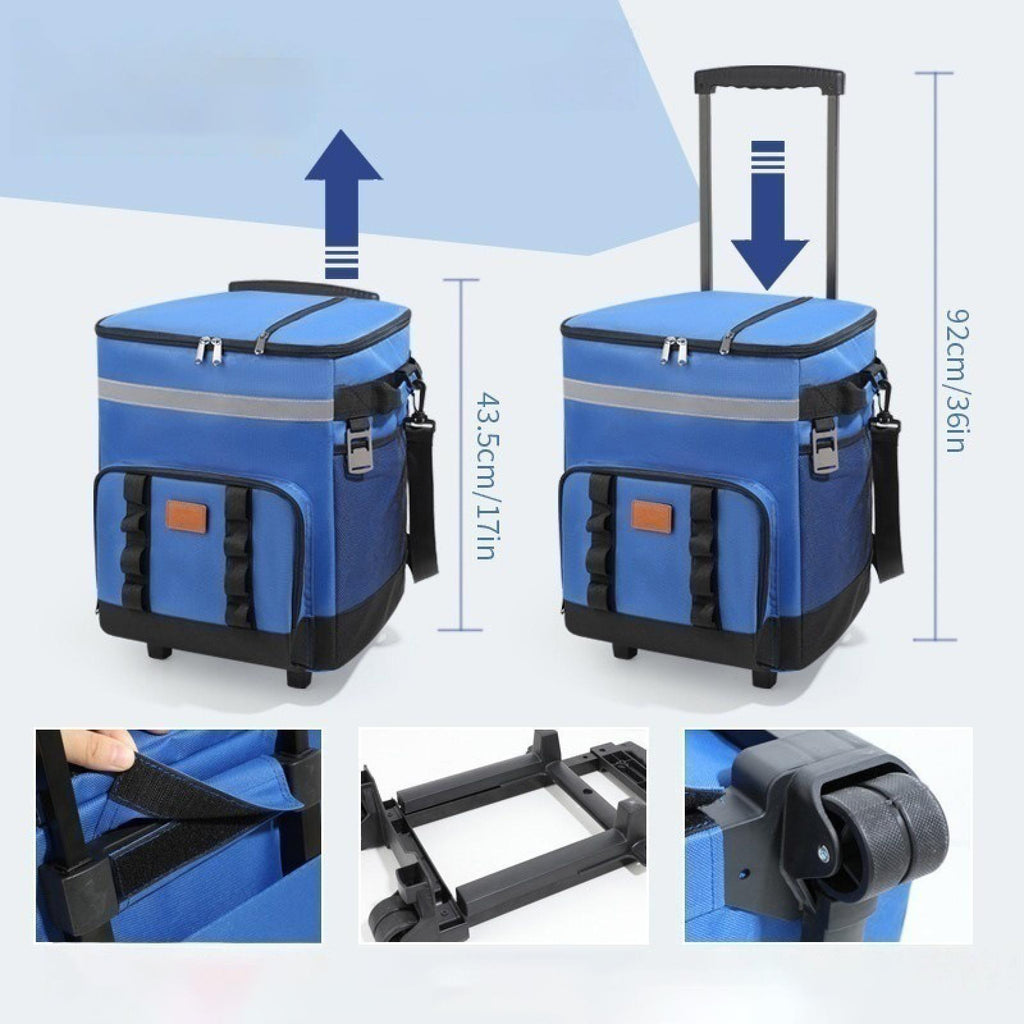 43.5cm/17in

92cm/36in