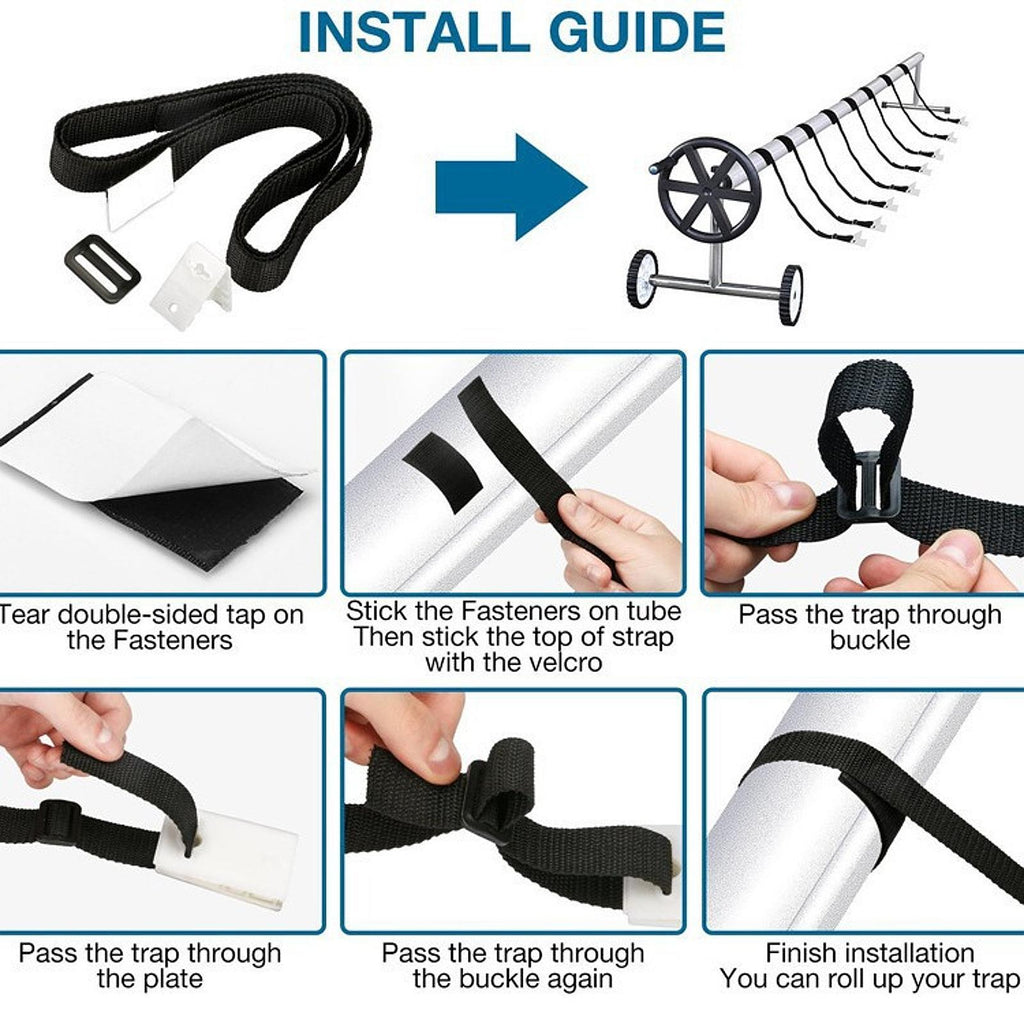 INSTALL GUIDE

Tear double-sided tap on the Fasteners

Stick the Fasteners on tube Then stick the top of strap with the velcro

Pass the trap through buckle

Pass the trap through the plate

Pass the trap through the buckle again

Finish installation You can roll up your trap