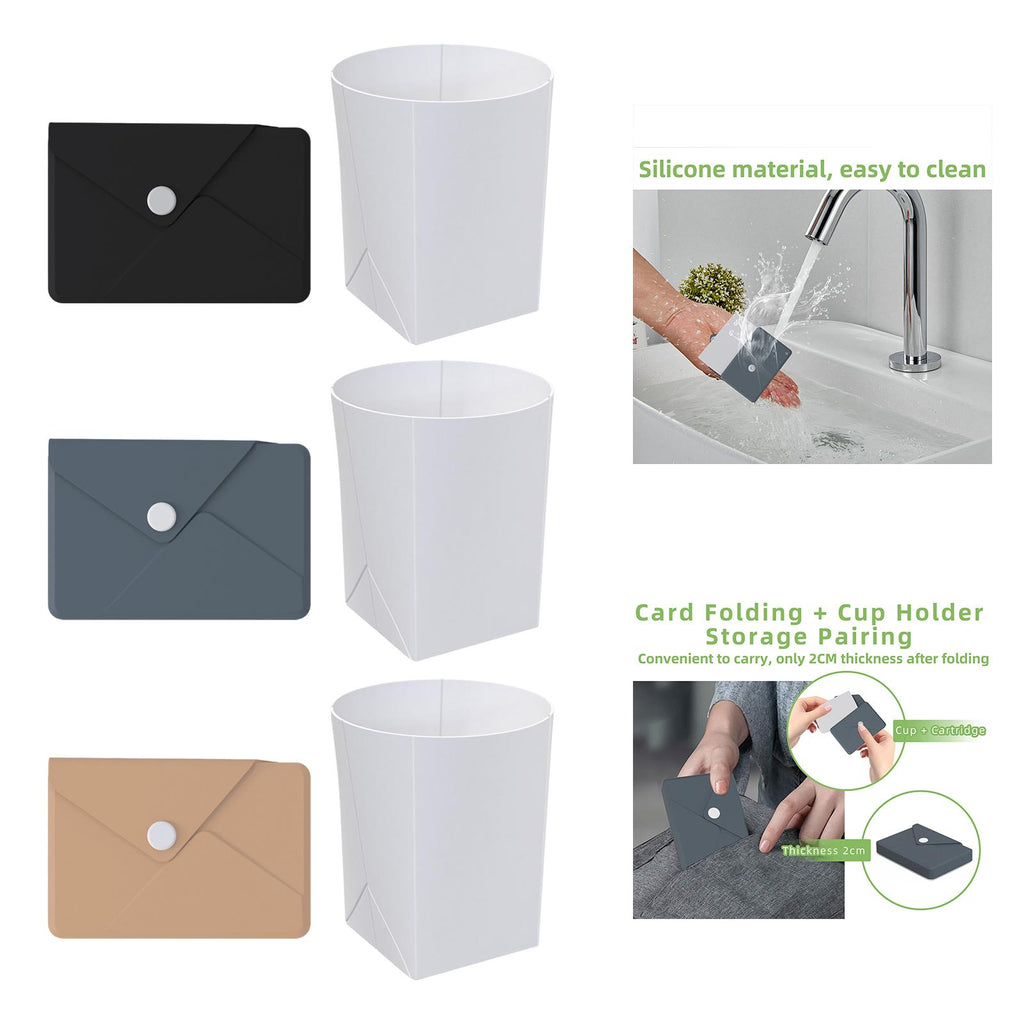 Silicone material, easy to clean

Card Folding + Cup Holder Storage Pairing

Convenient to carry, only 2CM thickness after folding

Cup + Cartridge

Thickness 2cm